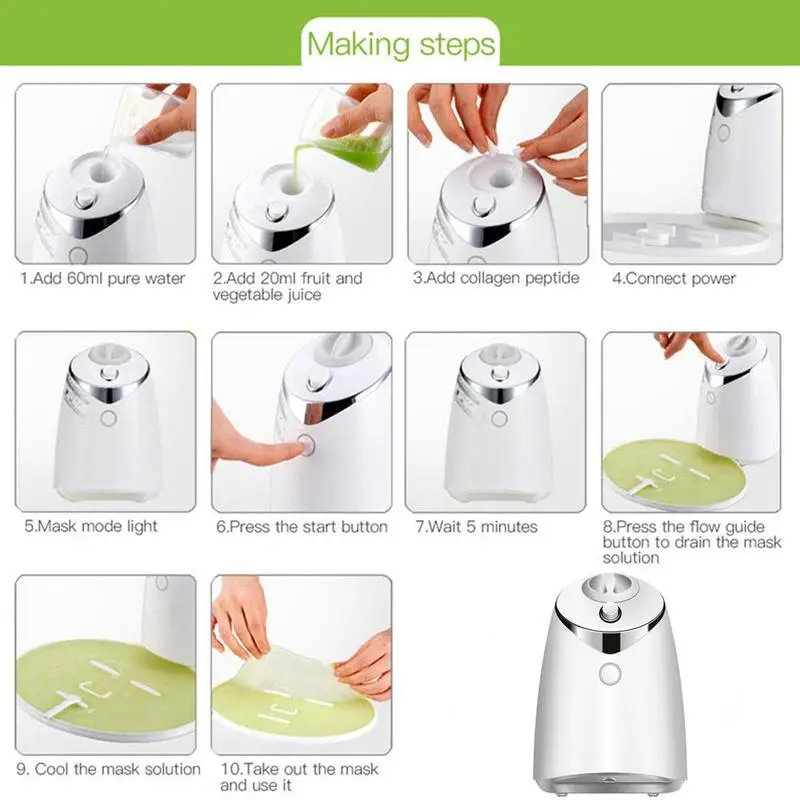 Making steps

1.Add 60ml pure water

2.Add 20ml fruit and vegetable juice

3.Add collagen peptide

4.Connect power

5.Mask mode light

6.Press the start button

7.Wait 5 minutes

8.Press the flow guide button to drain the mask solution

9. Cool the mask solution

10.Take out the mask and use it