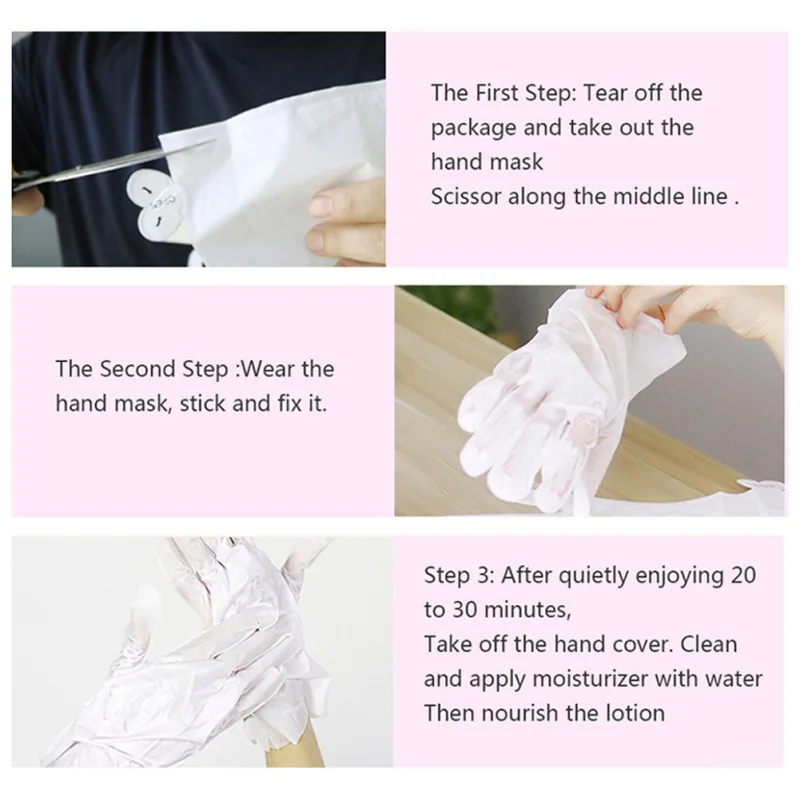 The First Step: Tear off the package and take out the hand mask
Scissor along the middle line .

The Second Step :Wear the hand mask, stick and fix it.

Step 3: After quietly enjoying 20 to 30 minutes,
Take off the hand cover. Clean and apply moisturizer with water
Then nourish the lotion