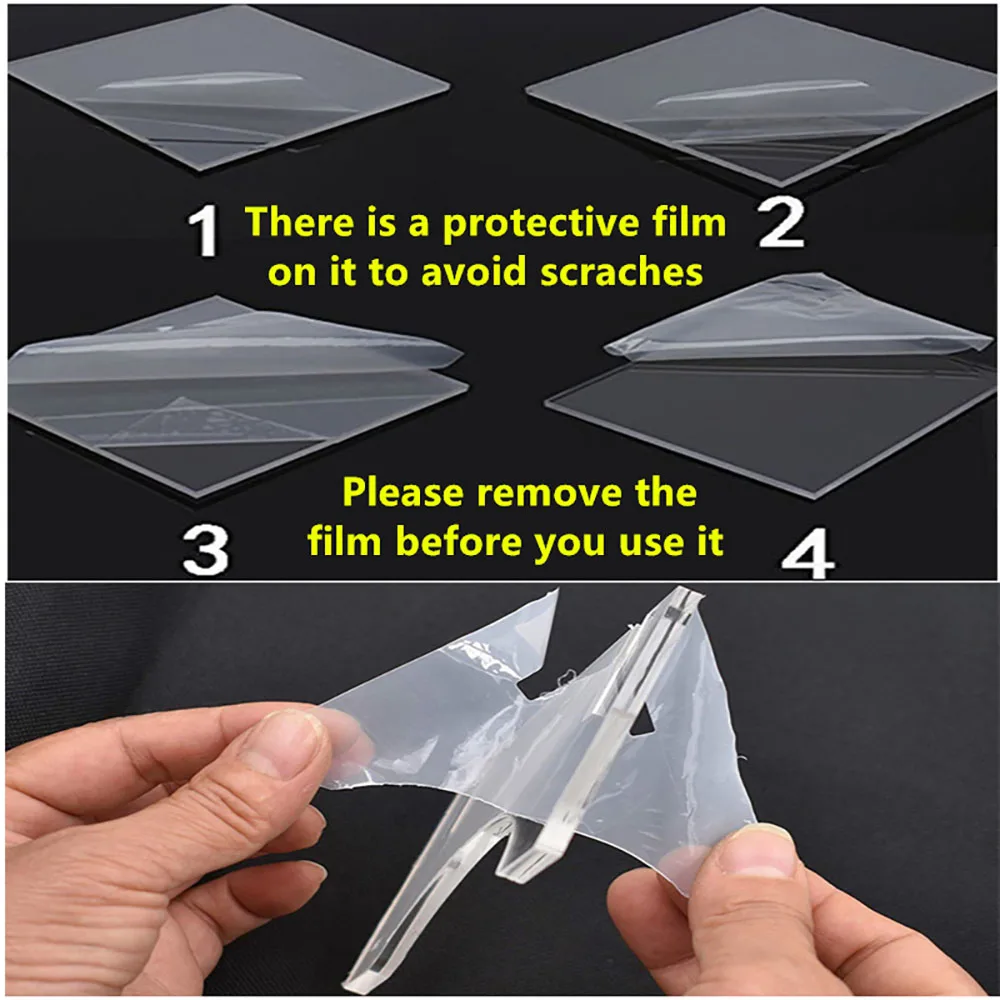 1 There is a protective film on it to avoid scraches 2

3 Please remove the film before you use it 4