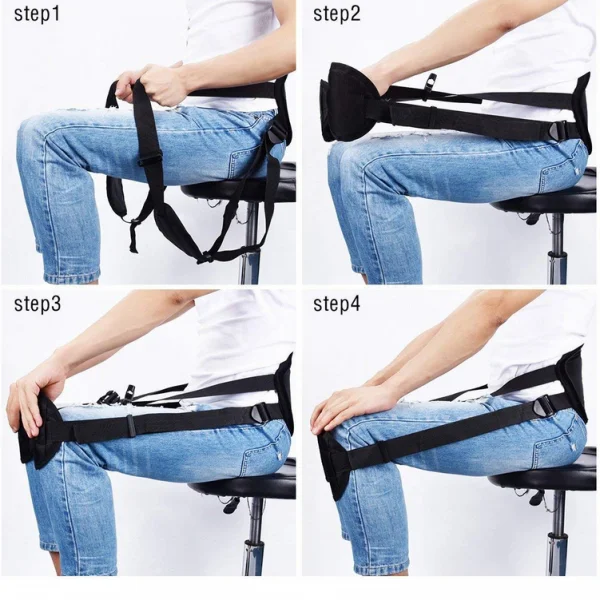 step1

step2

step3

step4