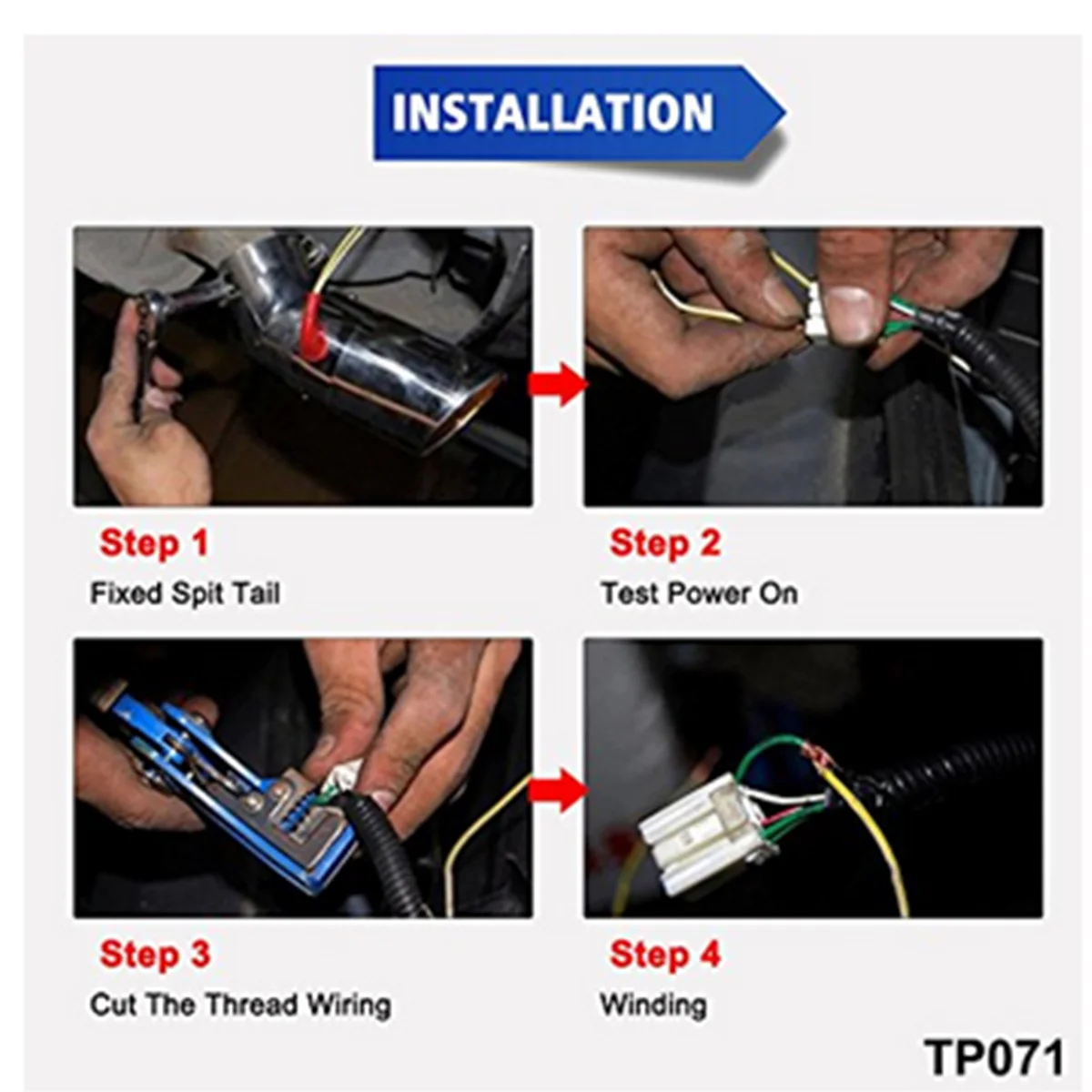 INSTALLATION

Step 1
Fixed Spit Tail

Step 2
Test Power On

Step 3
Cut The Thread Wiring

Step 4
Winding

TP071