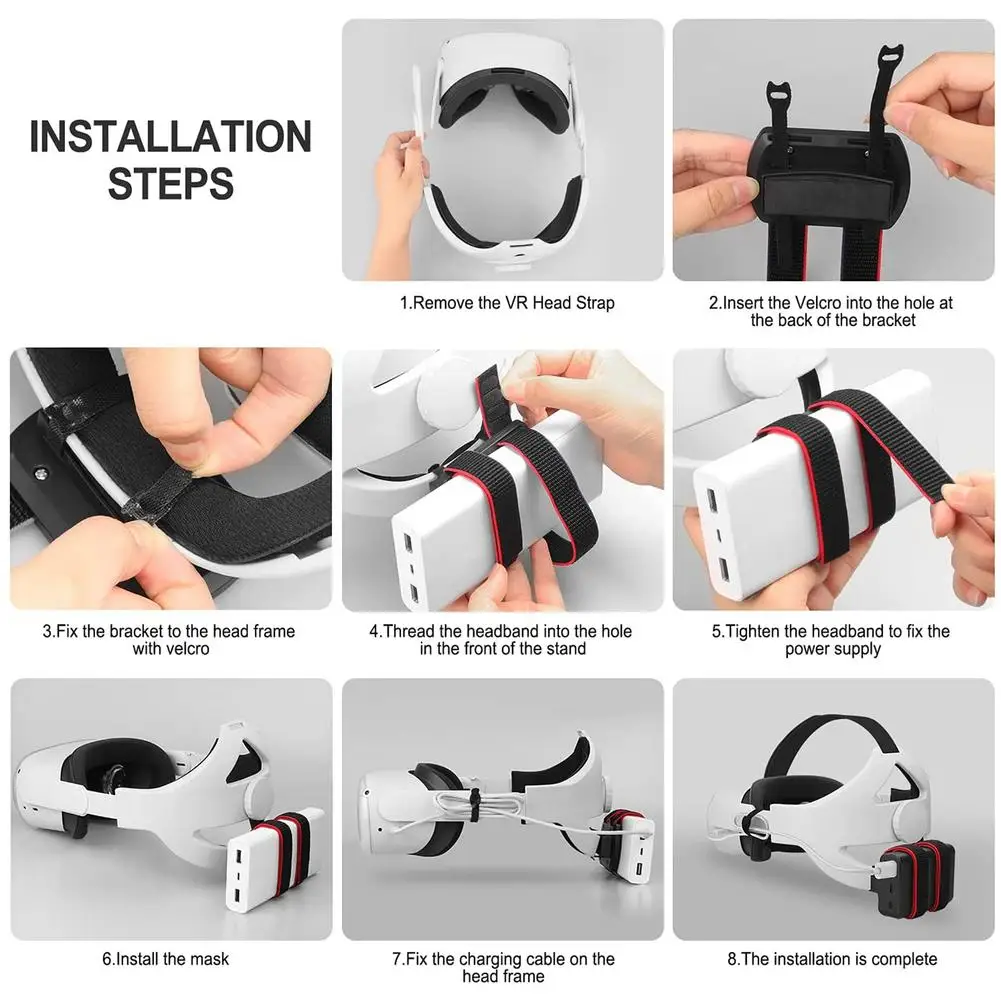 INSTALLATION STEPS

1.Remove the VR Head Strap

2.Insert the Velcro into the hole at the back of the bracket

3.Fix the bracket to the head frame with velcro

4.Thread the headband into the hole in the front of the stand

5.Tighten the headband to fix the power supply

6.Install the mask

7.Fix the charging cable on the head frame

8.The installation is complete