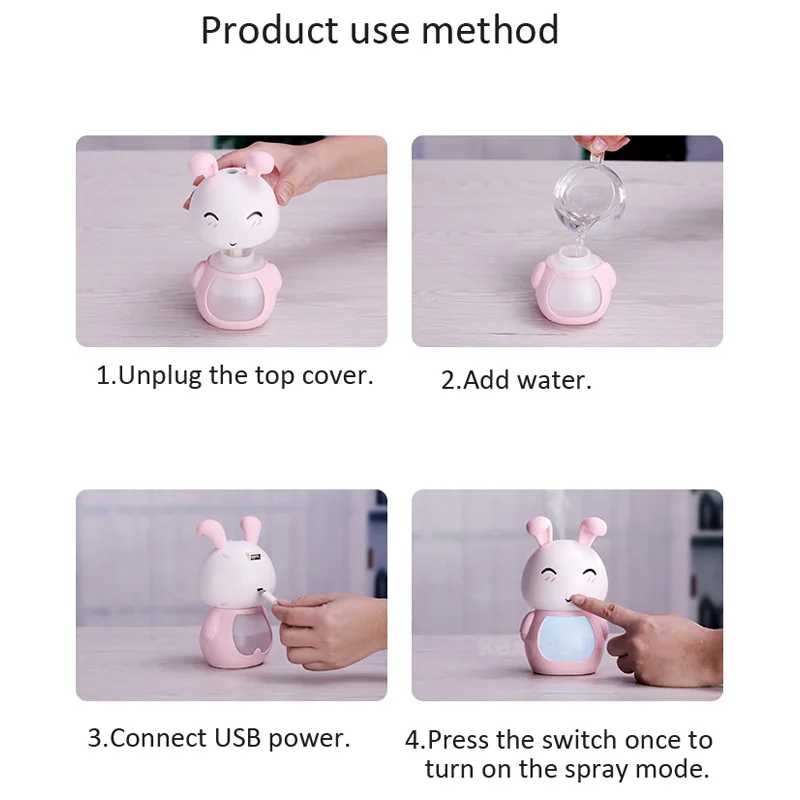 Product use method

1.Unplug the top cover.

2.Add water.

3.Connect USB power.

4.Press the switch once to turn on the spray mode.