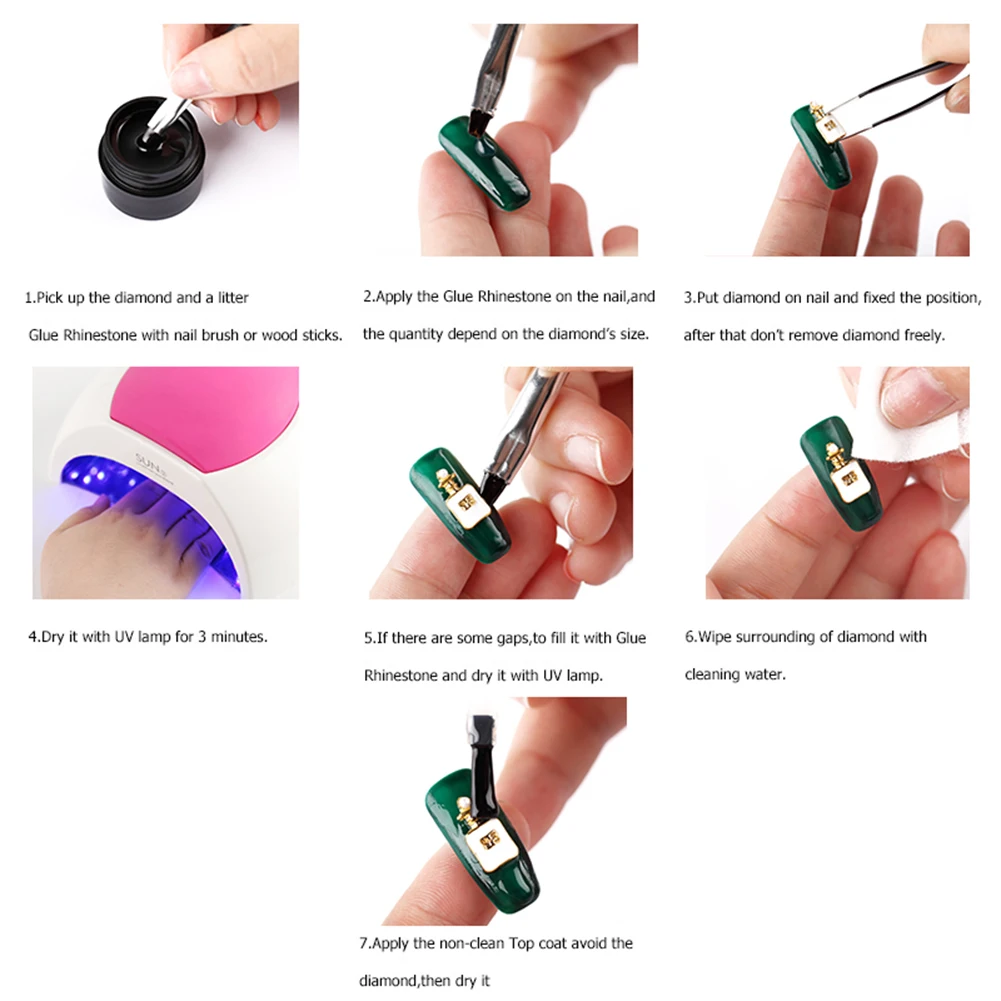 1.Pick up the diamond and a litter Glue Rhinestone with nail brush or wood sticks.

2.Apply the Glue Rhinestone on the nail,and the quantity depend on the diamond's size.

3.Put diamond on nail and fixed the position, after that don't remove diamond freely.

SUN

4.Dry it with UV lamp for 3 minutes.

5.If there are some gaps,to fill it with Glue Rhinestone and dry it with UV lamp.

6.Wipe surrounding of diamond with cleaning water.

7.Apply the non-clean Top coat avoid the diamond,then dry it