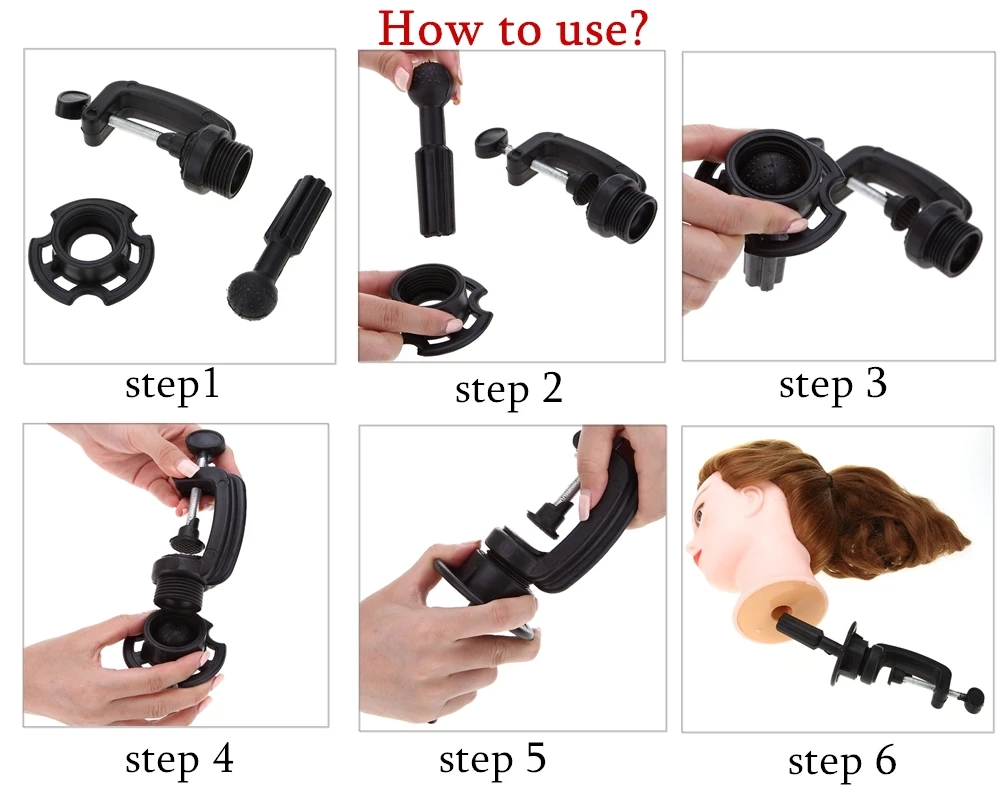 How to use?

step1

step 2

step 3

step 4

step 5

step 6