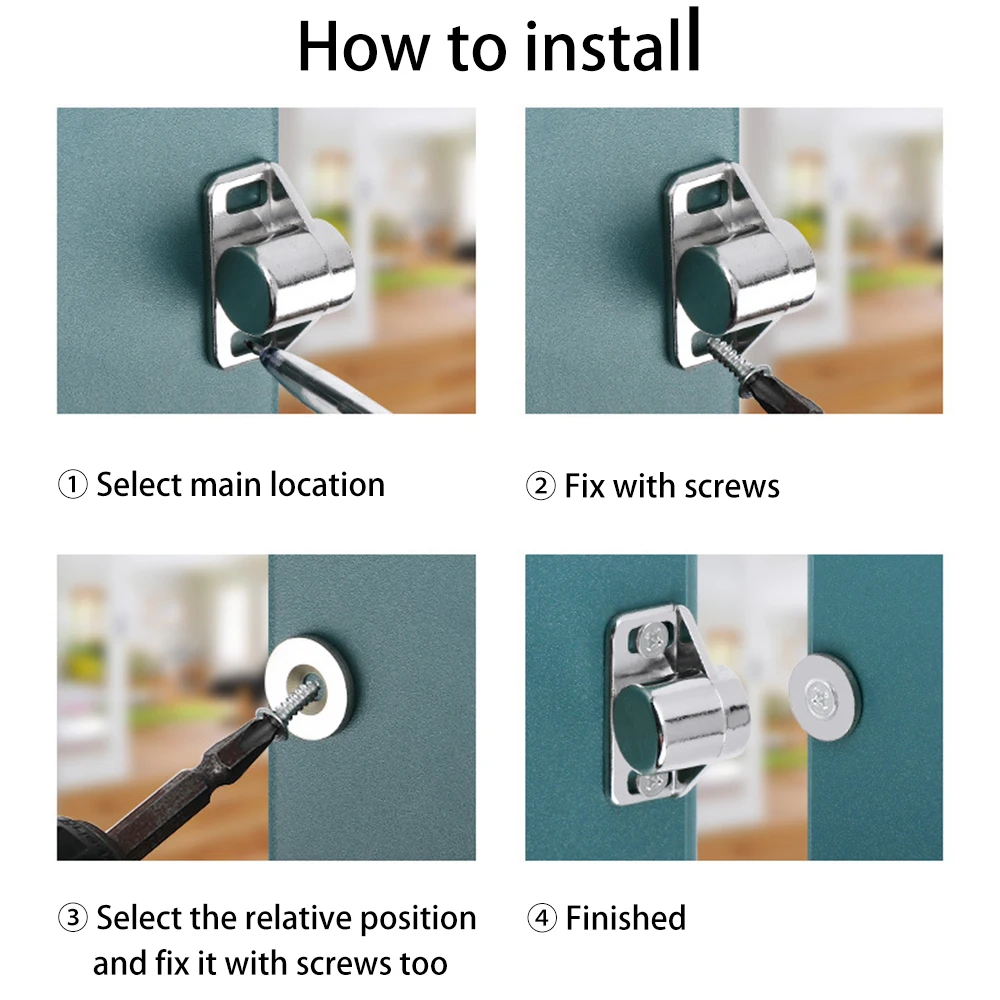 How to install

① Select main location

② Fix with screws

③ Select the relative position and fix it with screws too

④ Finished