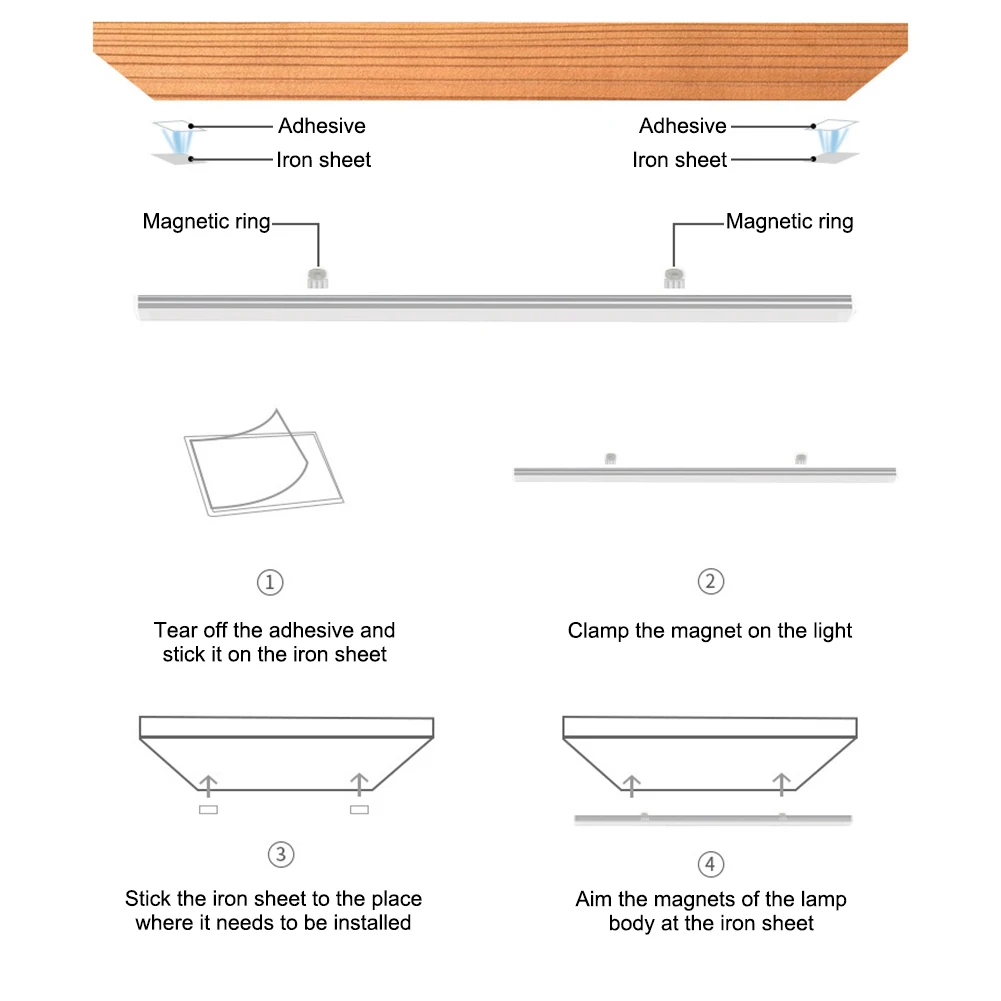 Adhesive
Iron sheet

Adhesive
Iron sheet

Magnetic ring

Magnetic ring

①

Tear off the adhesive and stick it on the iron sheet

②

Clamp the magnet on the light

③

Stick the iron sheet to the place where it needs to be installed

④

Aim the magnets of the lamp body at the iron sheet