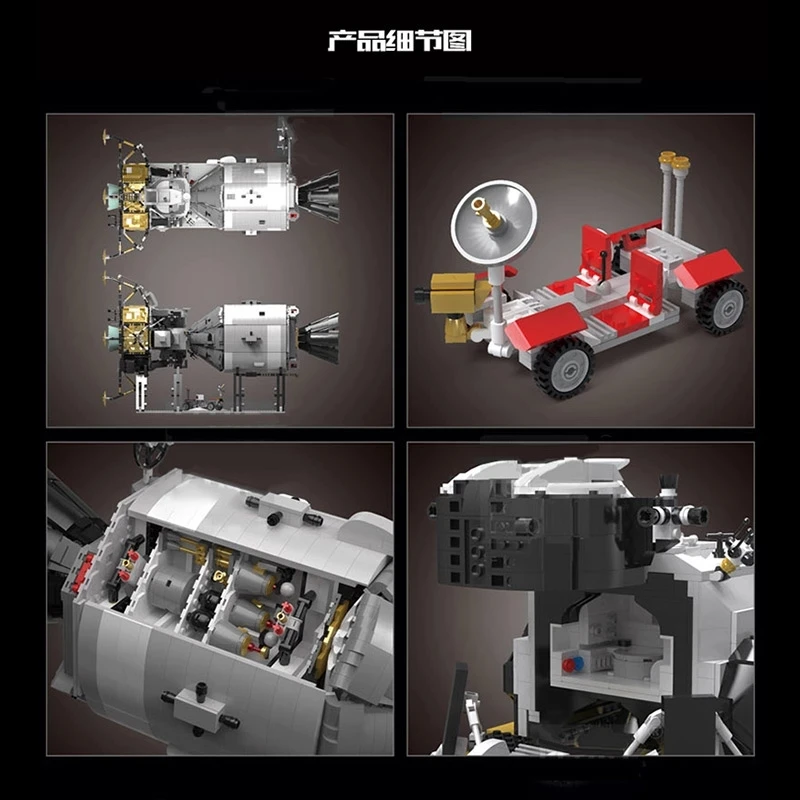 产品细节图