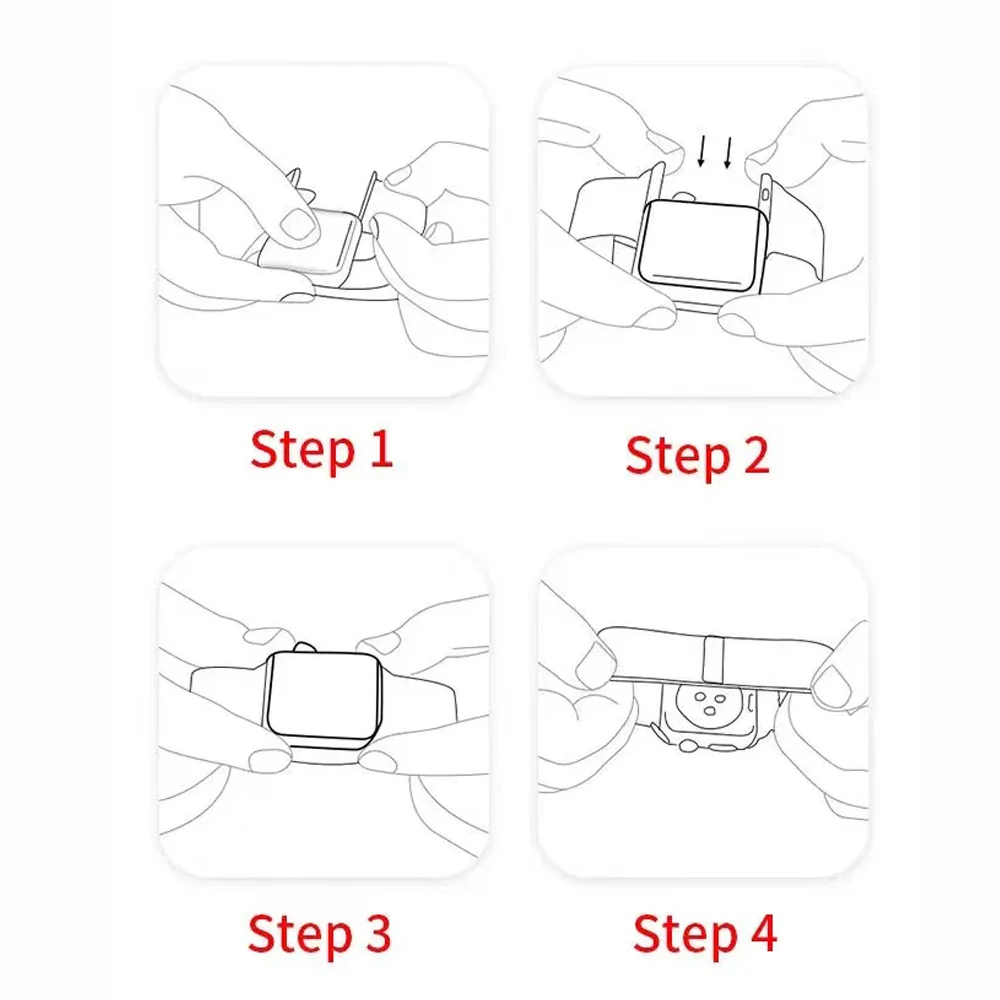 Step 1

Step 2

Step 3

Step 4