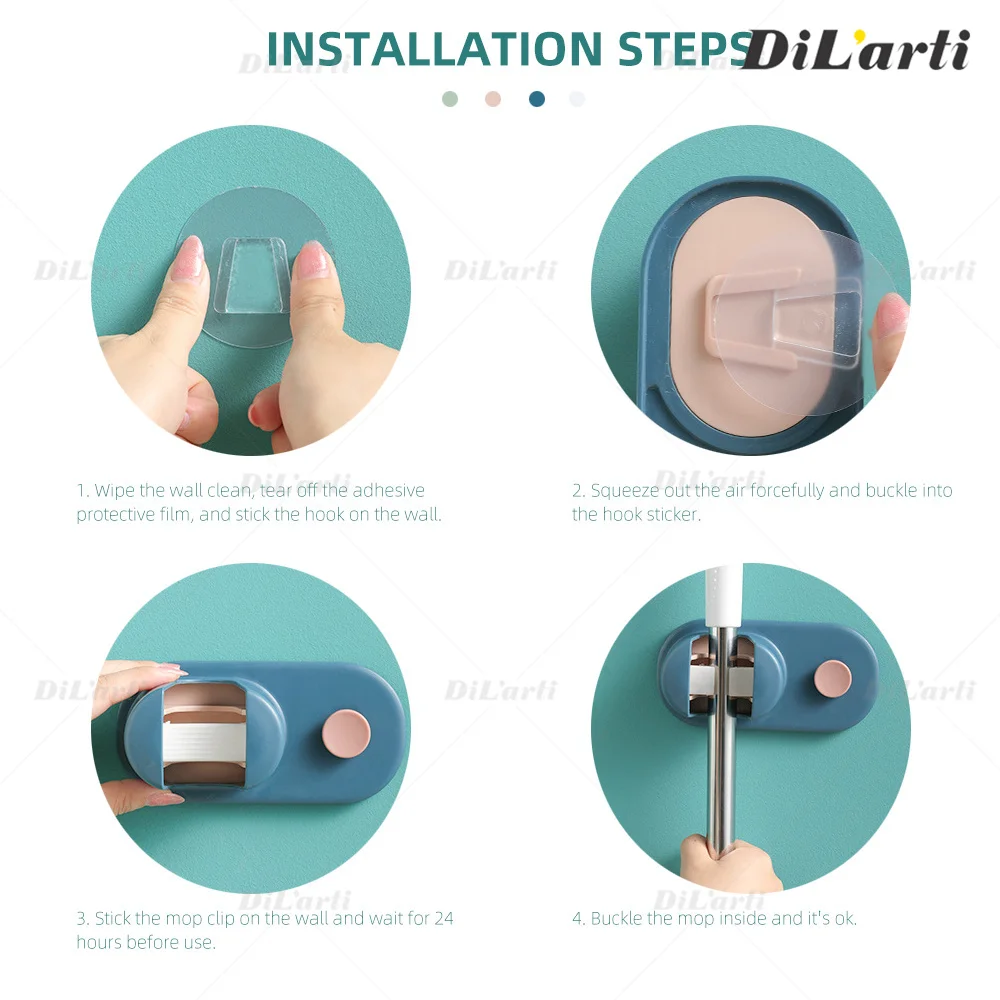 INSTALLATION STEPS

DiL'arti

1. Wipe the wall clean, tear off the adhesive protective film, and stick the hook on the wall.

2. Squeeze out the air forcefully and buckle into the hook sticker.

3. Stick the mop clip on the wall and wait for 24 hours before use.

4. Buckle the mop inside and it's ok.