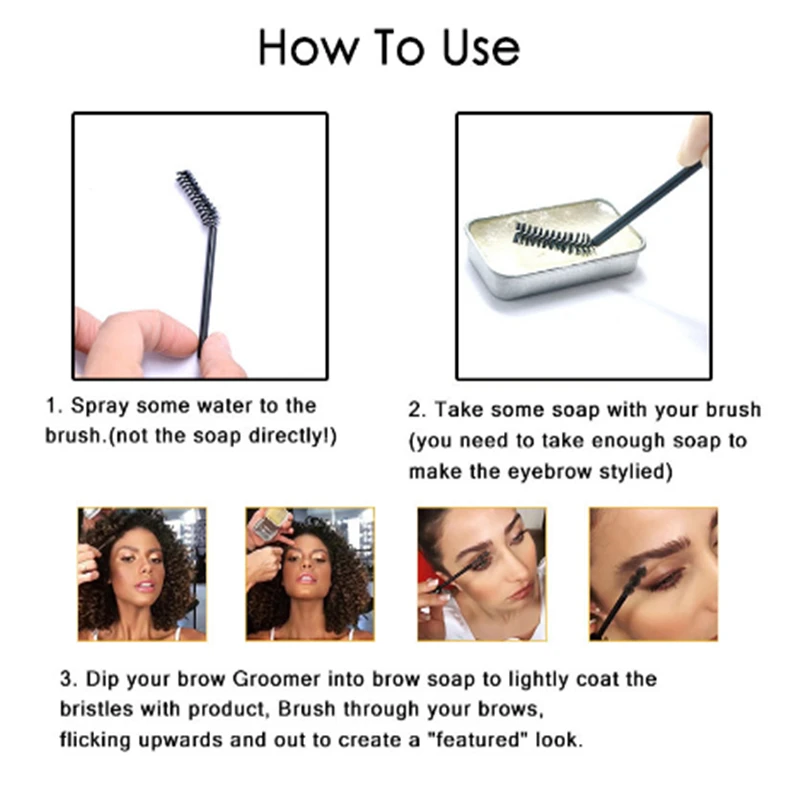 How To Use

1. Spray some water to the brush.(not the soap directly!)

2. Take some soap with your brush (you need to take enough soap to make the eyebrow stylied)

3. Dip your brow Groomer into brow soap to lightly coat the bristles with product, Brush through your brows, flicking upwards and out to create a "featured" look.