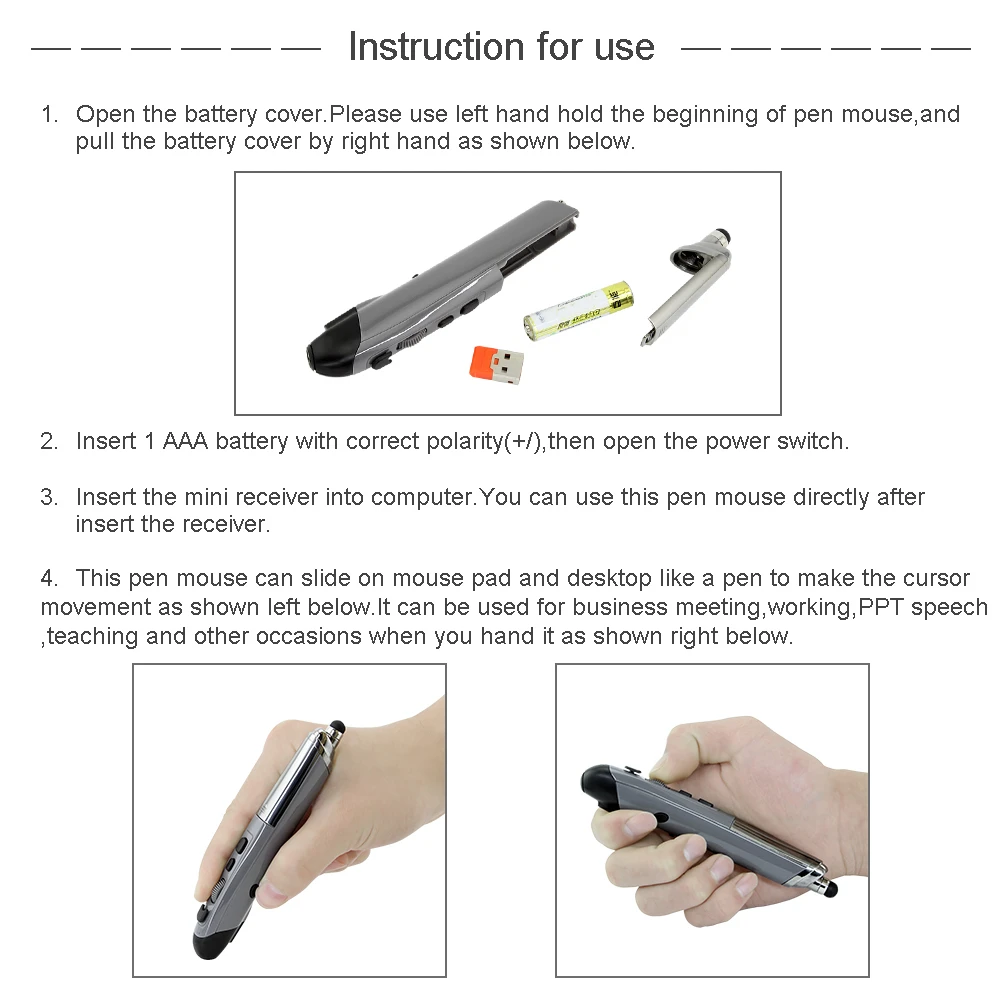 Instruction for use

1. Open the battery cover.Please use left hand hold the beginning of pen mouse,and pull the battery cover by right hand as shown below.

2. Insert 1 AAA battery with correct polarity(+/),then open the power switch.

3. Insert the mini receiver into computer.You can use this pen mouse directly after insert the receiver.

4. This pen mouse can slide on mouse pad and desktop like a pen to make the cursor movement as shown left below.It can be used for business meeting,working,PPT speech ,teaching and other occasions when you hand it as shown right below.