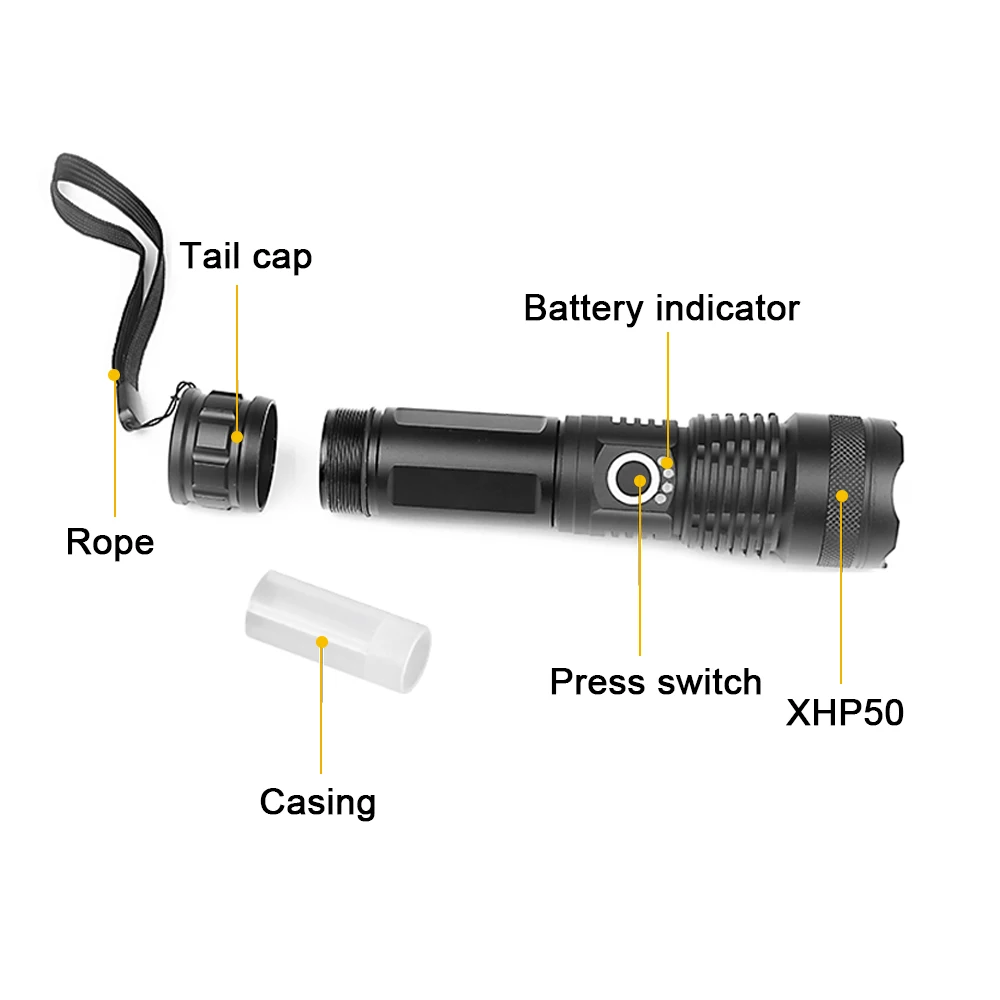 Tail cap

Battery indicator

Rope

Press switch

XHP50

Casing