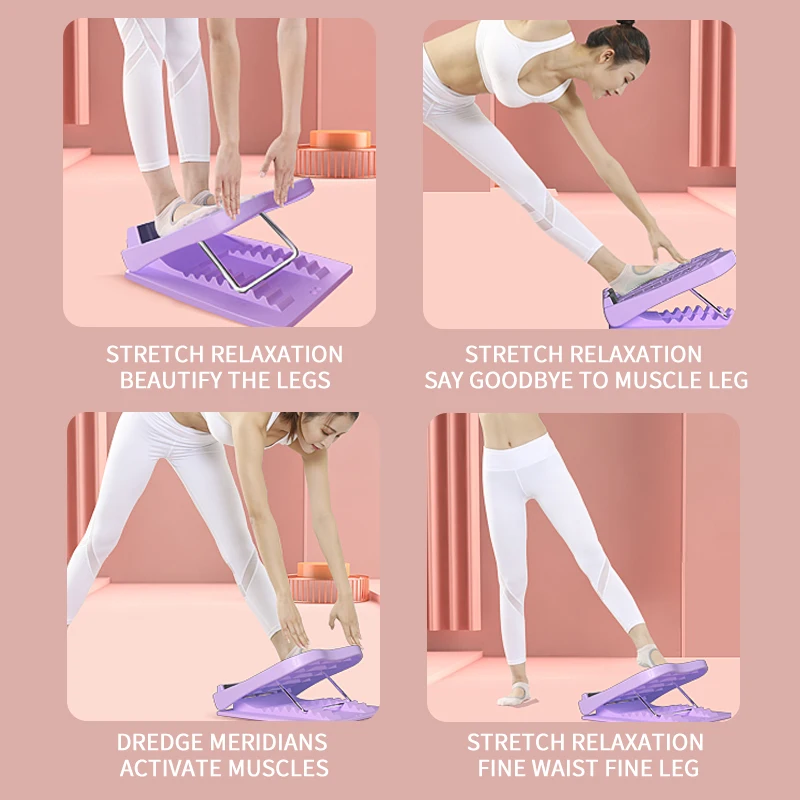 STRETCH RELAXATION
BEAUTIFY THE LEGS

STRETCH RELAXATION
SAY GOODBYE TO MUSCLE LEG

DREDGE MERIDIANS
ACTIVATE MUSCLES

STRETCH RELAXATION
FINE WAIST FINE LEG