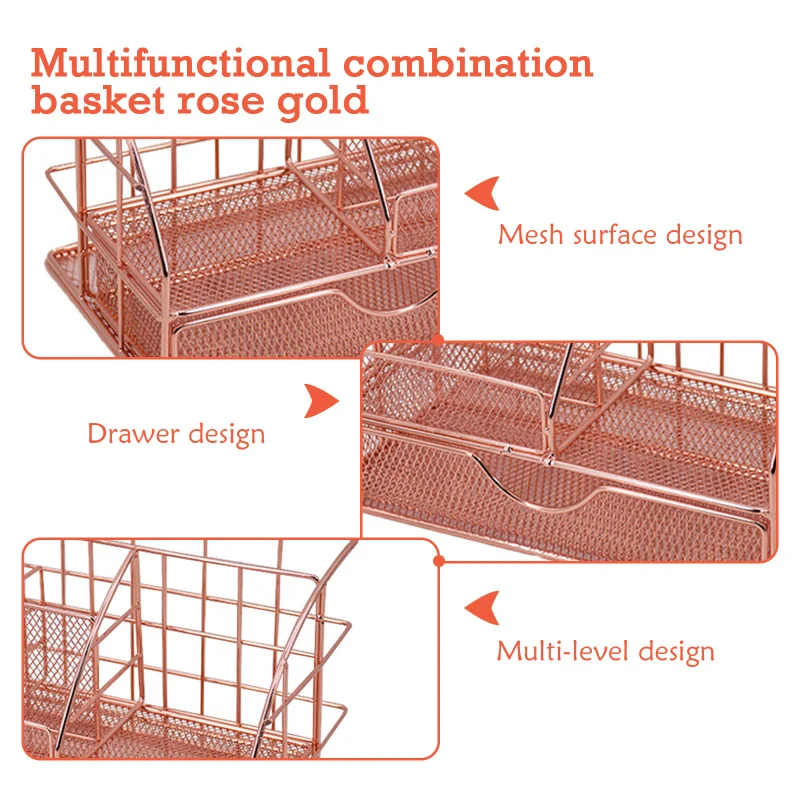 Multifunctional combination basket rose gold

Mesh surface design

Drawer design

Multi-level design