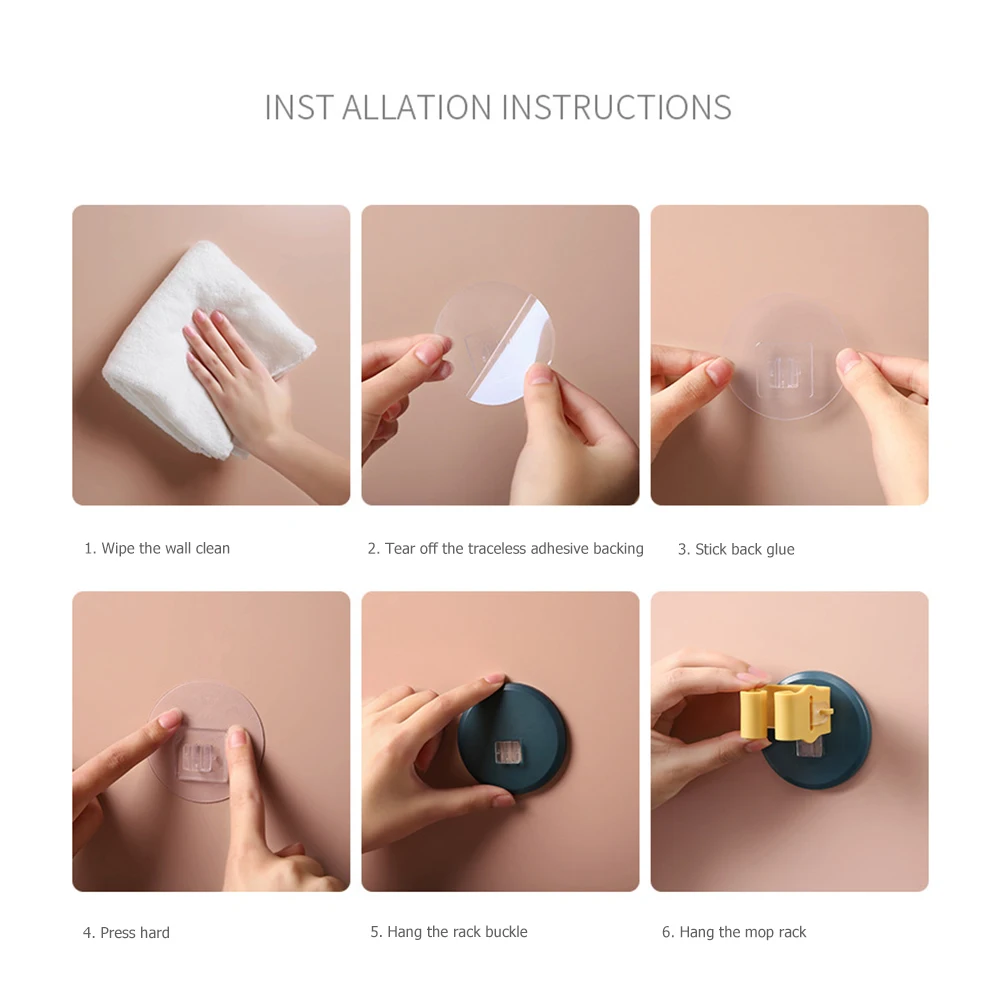 INST ALLATION INSTRUCTIONS

1. Wipe the wall clean

2. Tear off the traceless adhesive backing

3. Stick back glue

4. Press hard

5. Hang the rack buckle

6. Hang the mop rack