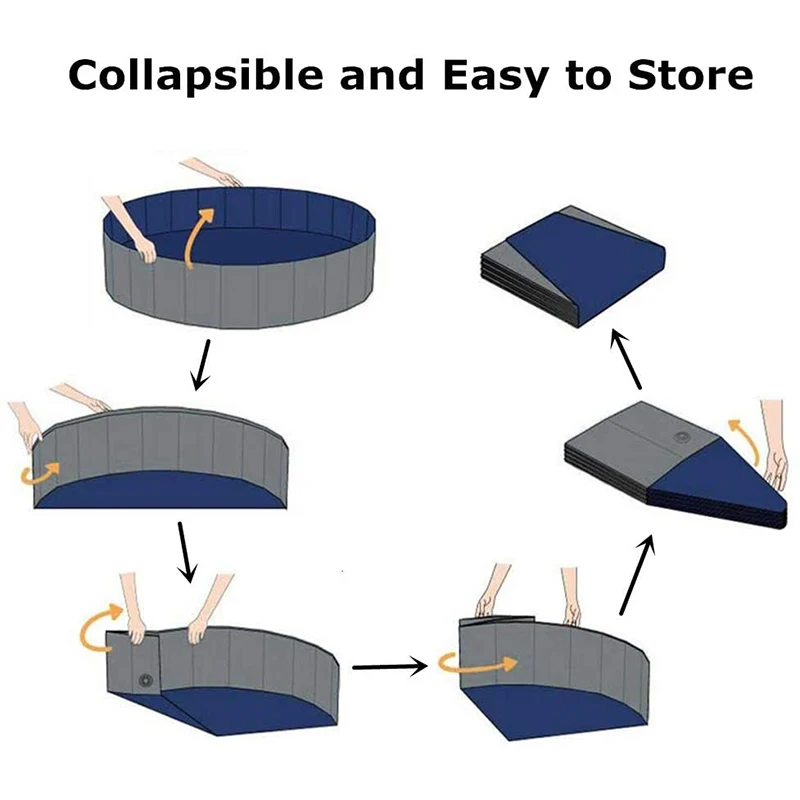 Collapsible and Easy to Store