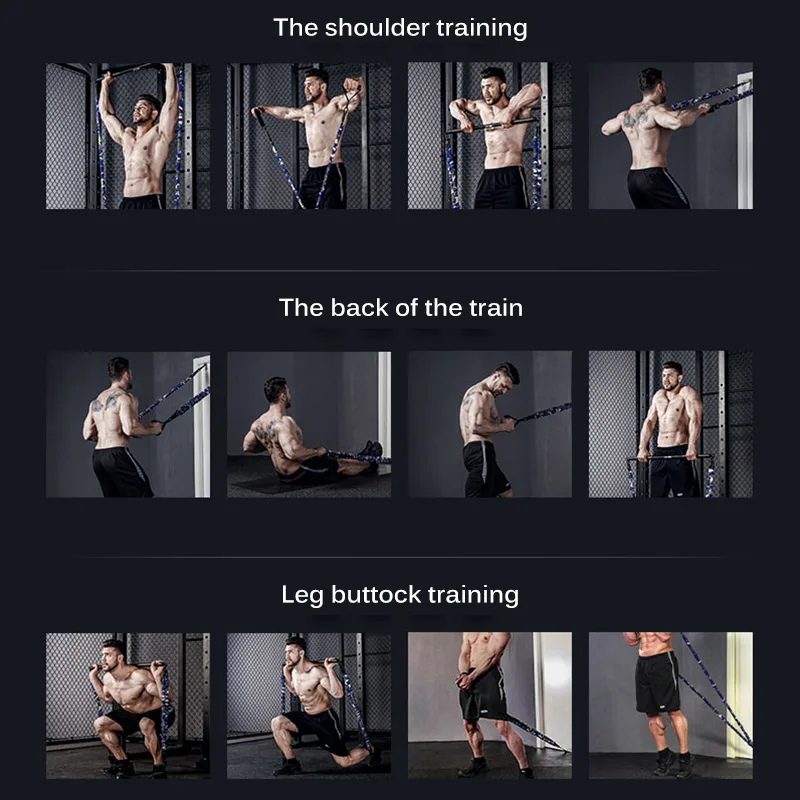 The shoulder training

The back of the train

Leg buttock training