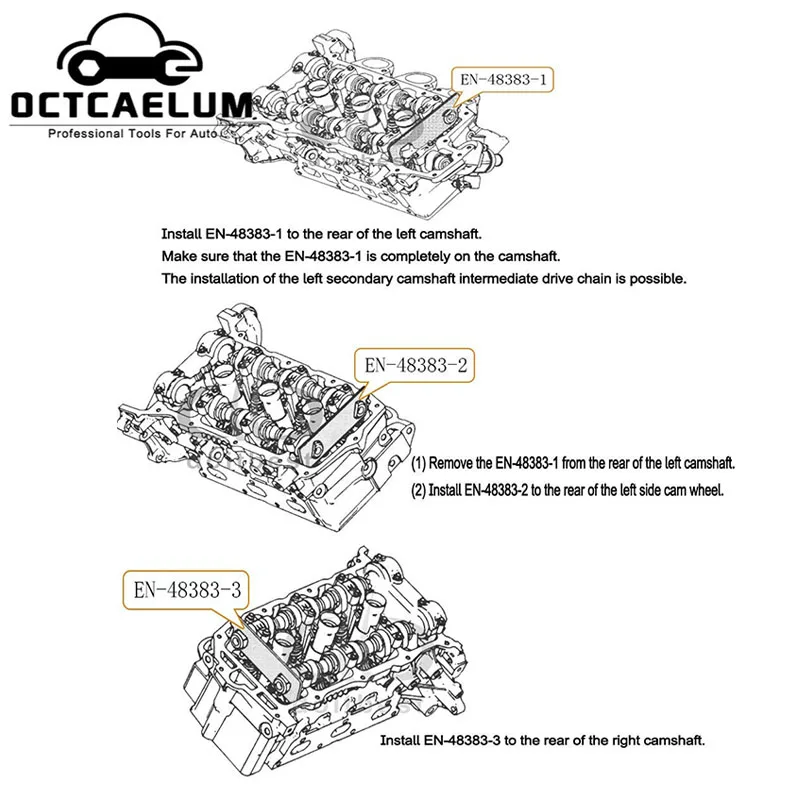 OCTCAELUM
Professional Tools For Auto

EN-48383-1

Install EN-48383-1 to the rear of the left camshaft.
Make sure that the EN-48383-1 is completely on the camshaft.
The installation of the left secondary camshaft intermediate drive chain is possible.

EN-48383-2

(1) Remove the EN-48383-1 from the rear of the left camshaft.
(2) Install EN-48383-2 to the rear of the left side cam wheel.

EN-48383-3

Install EN-48383-3 to the rear of the right camshaft.