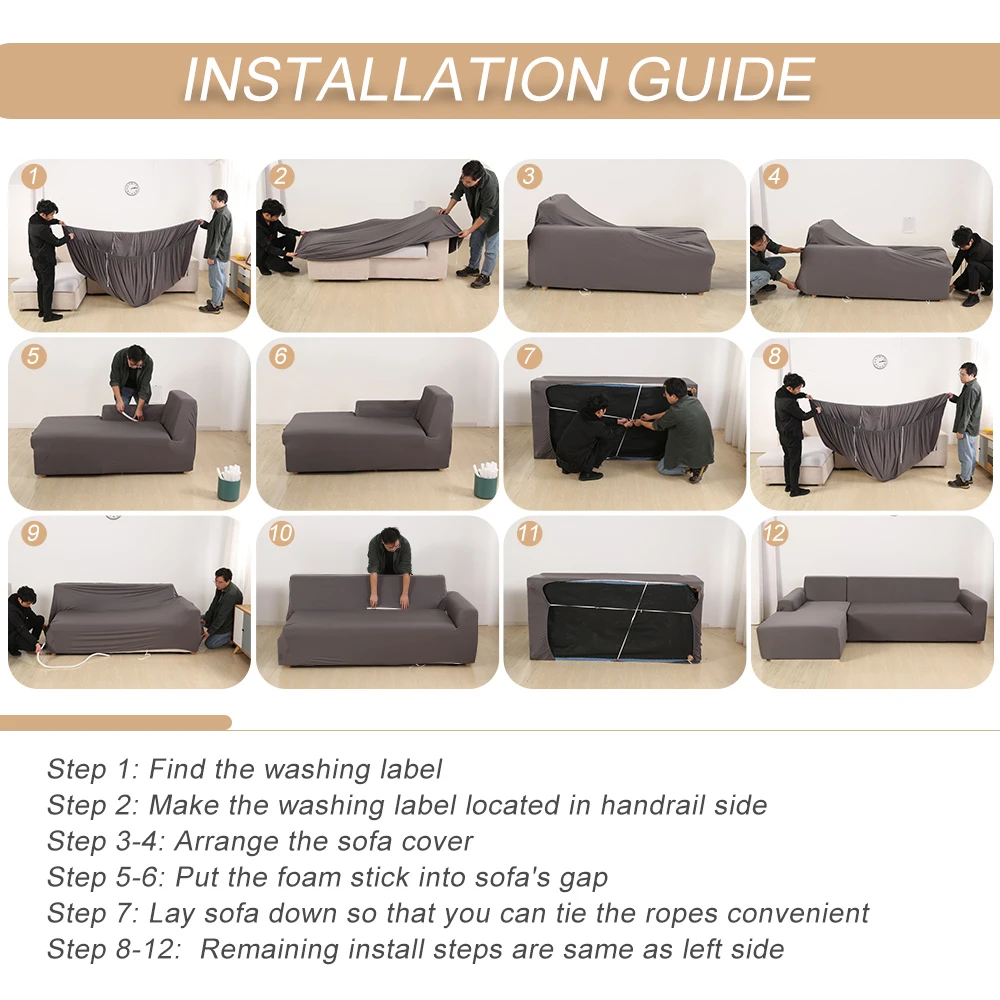 INSTALLATION GUIDE

1
2
3
4
5
6
7
8
9
10
11
12

Step 1: Find the washing label
Step 2: Make the washing label located in handrail side
Step 3-4: Arrange the sofa cover
Step 5-6: Put the foam stick into sofa's gap
Step 7: Lay sofa down so that you can tie the ropes convenient
Step 8-12: Remaining install steps are same as left side