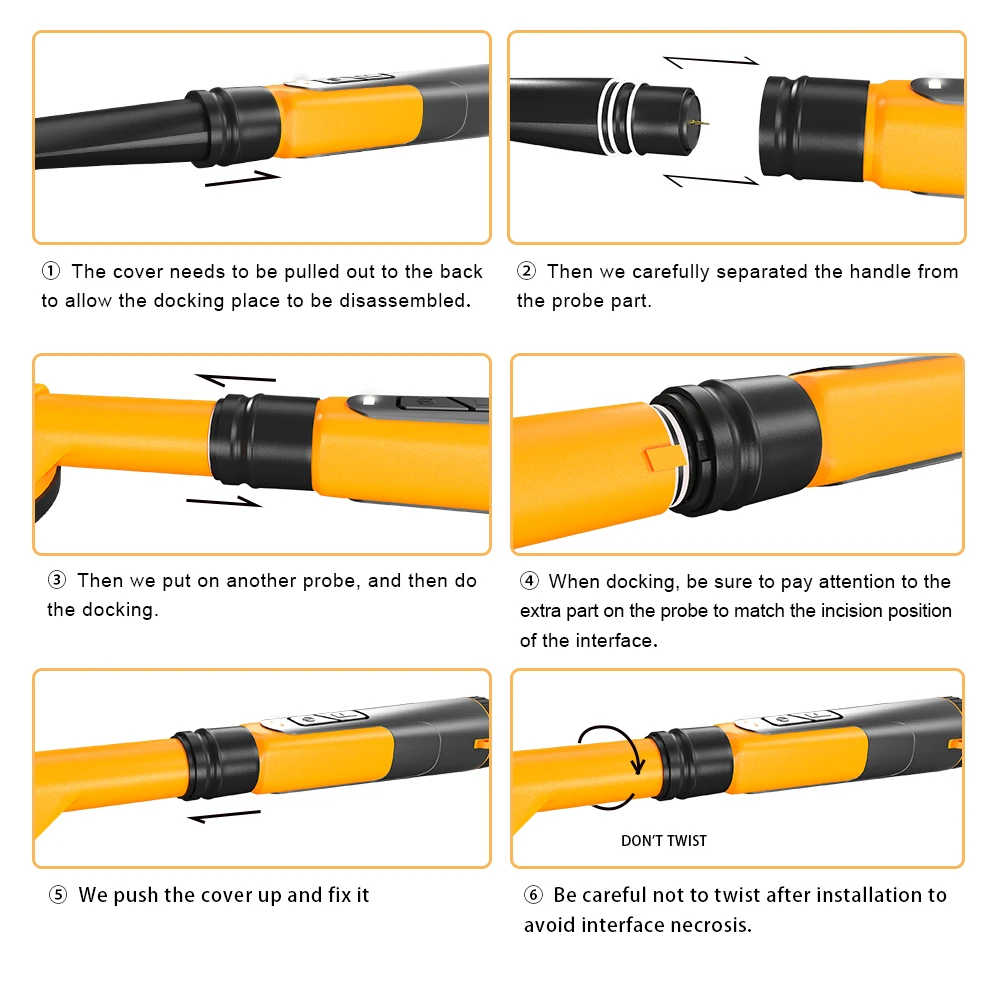 ① The cover needs to be pulled out to the back to allow the docking place to be disassembled.

② Then we carefully separated the handle from the probe part.

③ Then we put on another probe, and then do the docking.

④ When docking, be sure to pay attention to the extra part on the probe to match the incision position of the interface.

⑤ We push the cover up and fix it

DON'T TWIST

⑥ Be careful not to twist after installation to avoid interface necrosis.