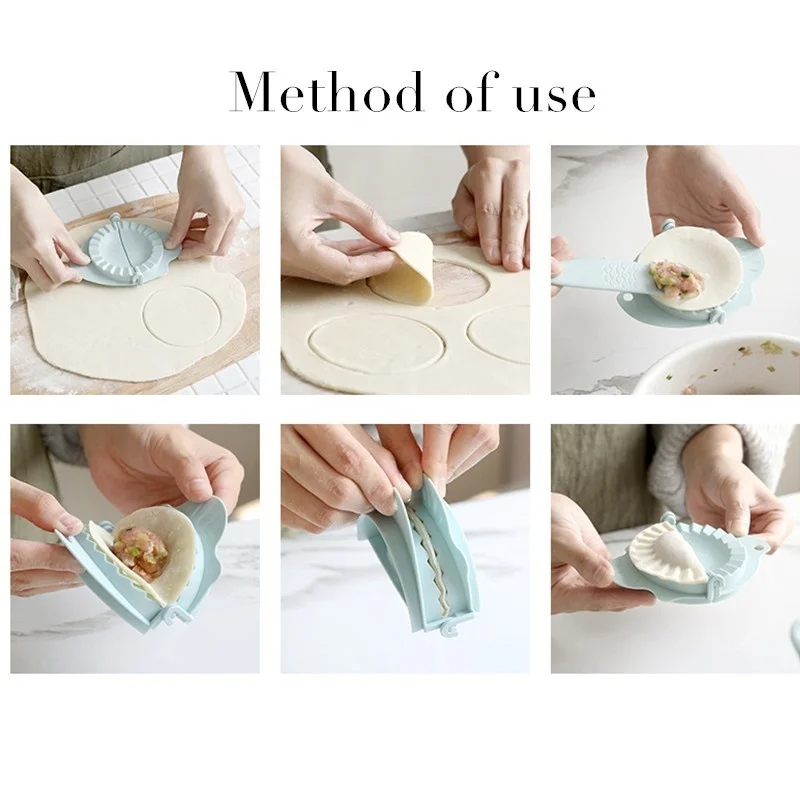 Method of use