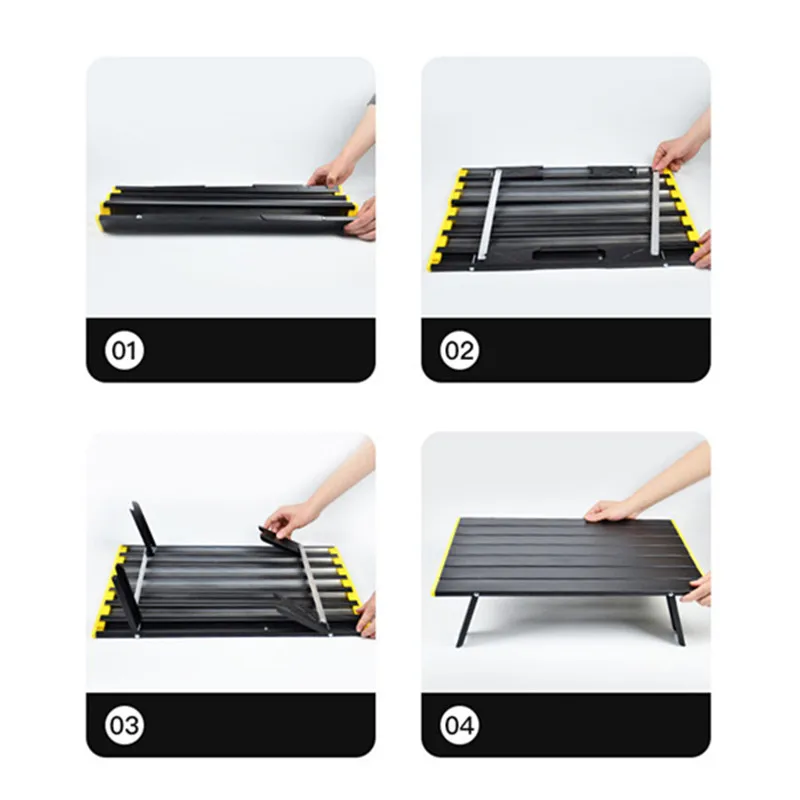 01

02

03

04