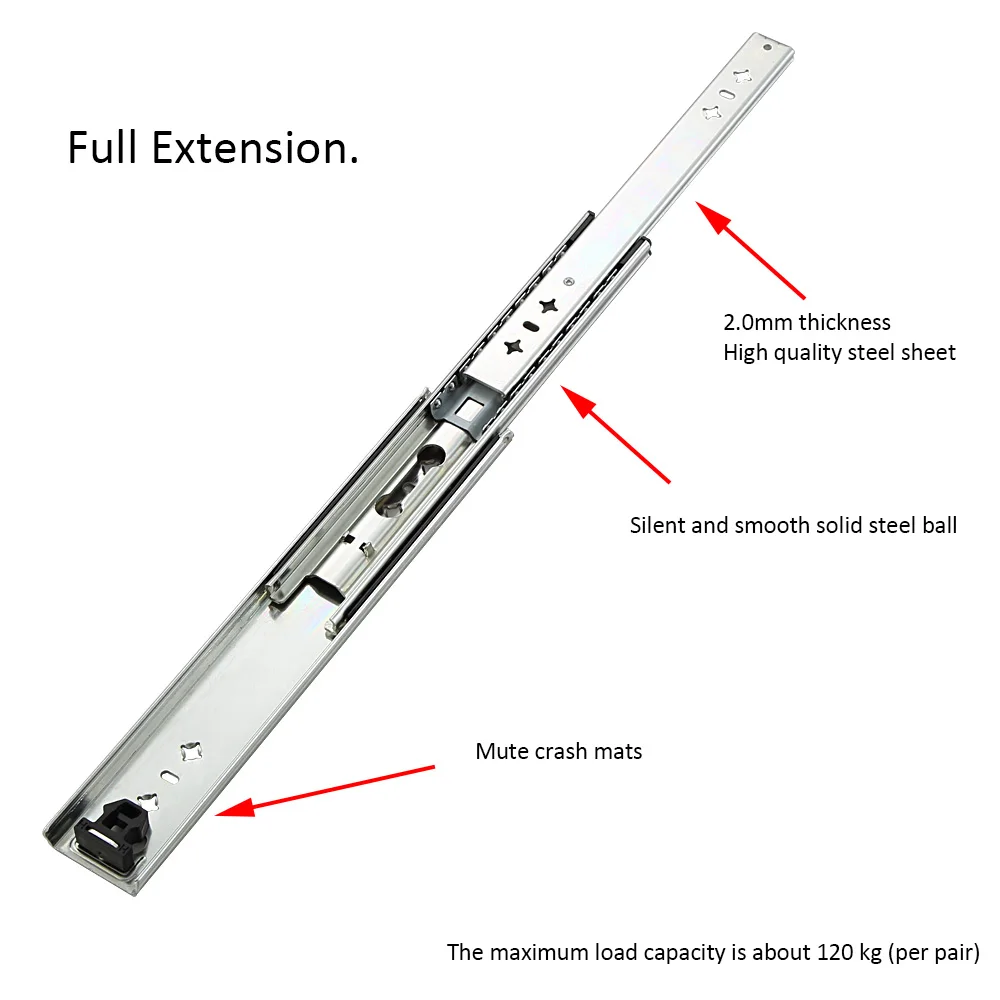 Full Extension.

2.0mm thickness
High quality steel sheet

Silent and smooth solid steel ball

Mute crash mats

The maximum load capacity is about 120 kg (per pair)