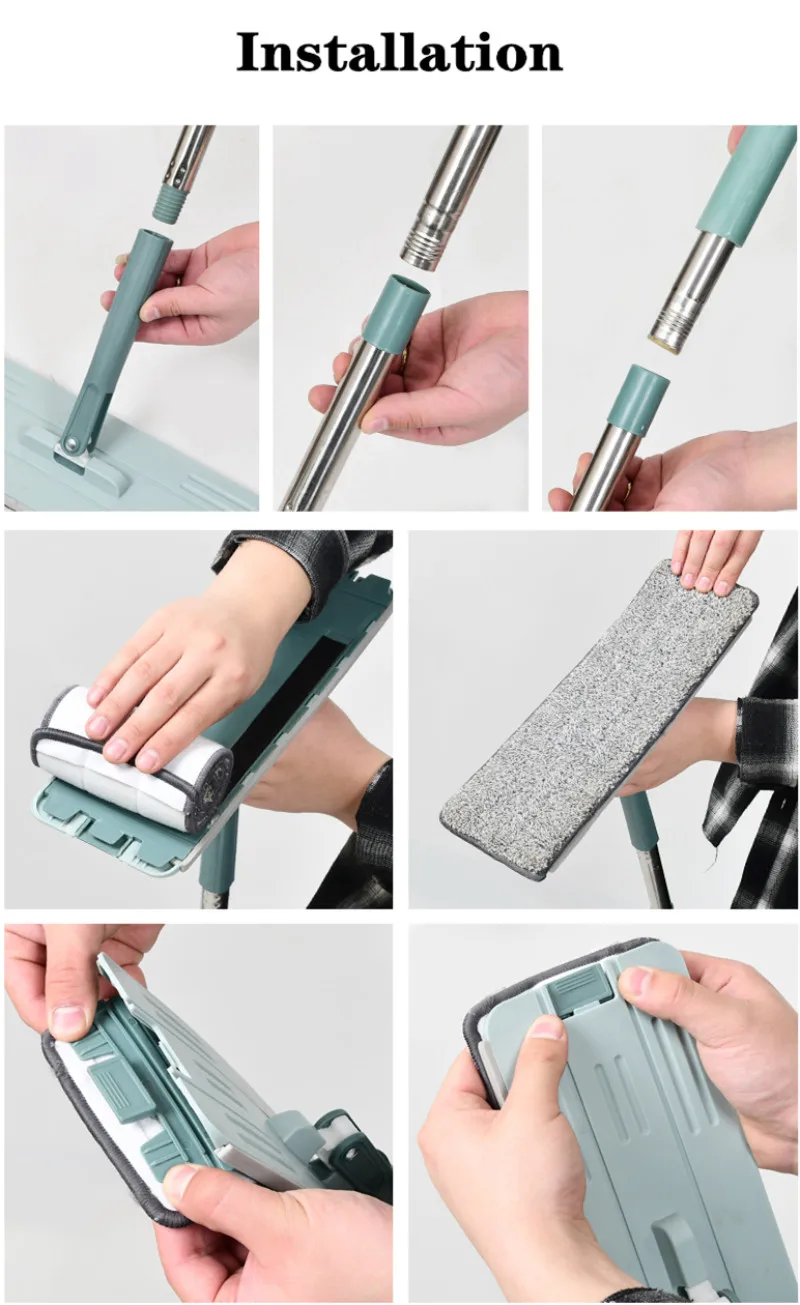 Installation