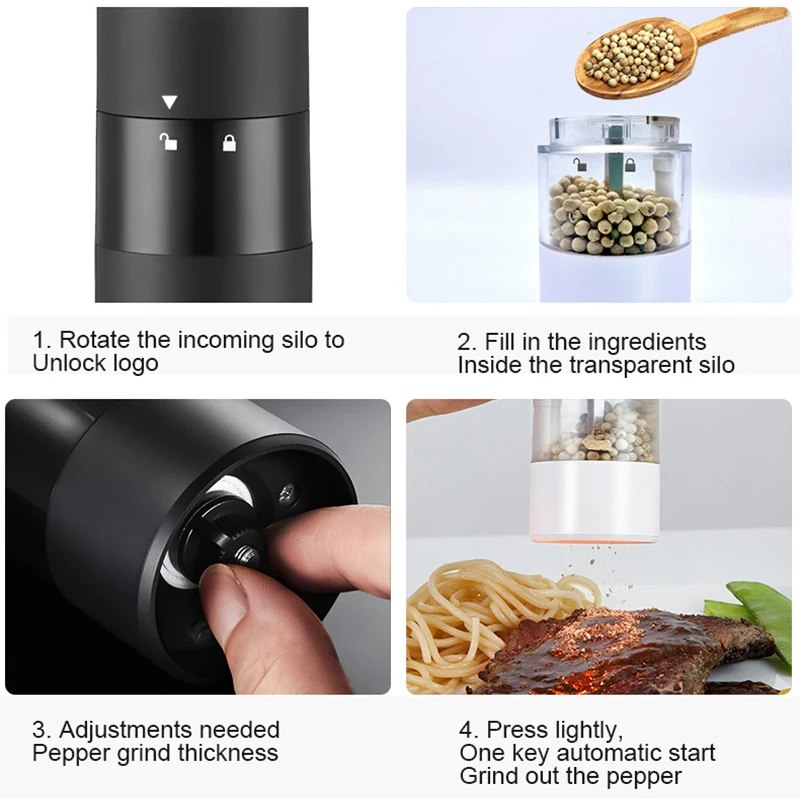 1. Rotate the incoming silo to Unlock logo

2. Fill in the ingredients Inside the transparent silo

3. Adjustments needed Pepper grind thickness

4. Press lightly, One key automatic start Grind out the pepper