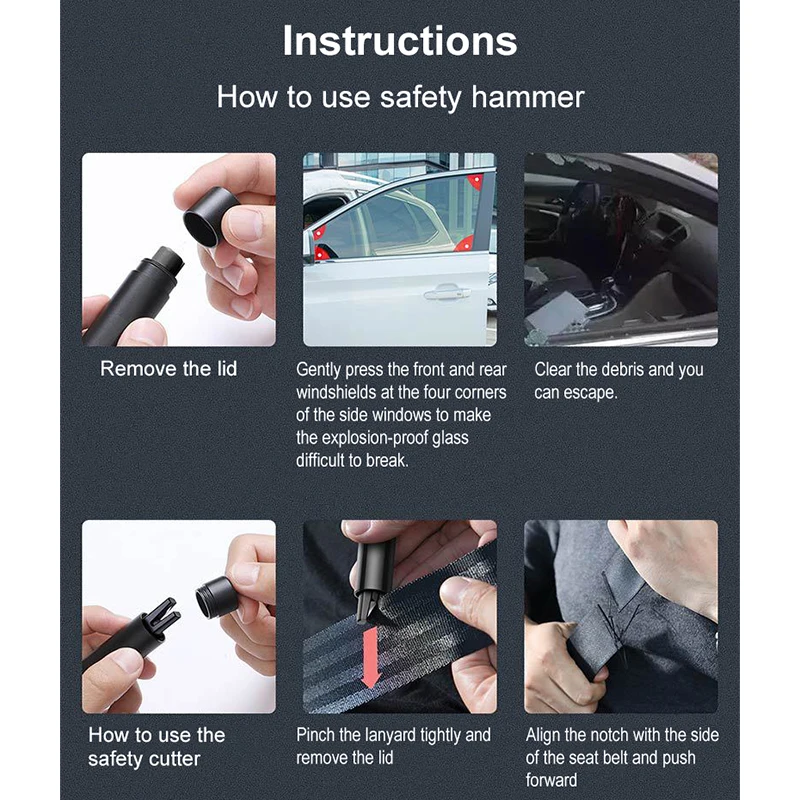 Instructions

How to use safety hammer

Remove the lid

Gently press the front and rear windshields at the four corners of the side windows to make the explosion-proof glass difficult to break.

Clear the debris and you can escape.

How to use the safety cutter

Pinch the lanyard tightly and remove the lid

Align the notch with the side of the seat belt and push forward