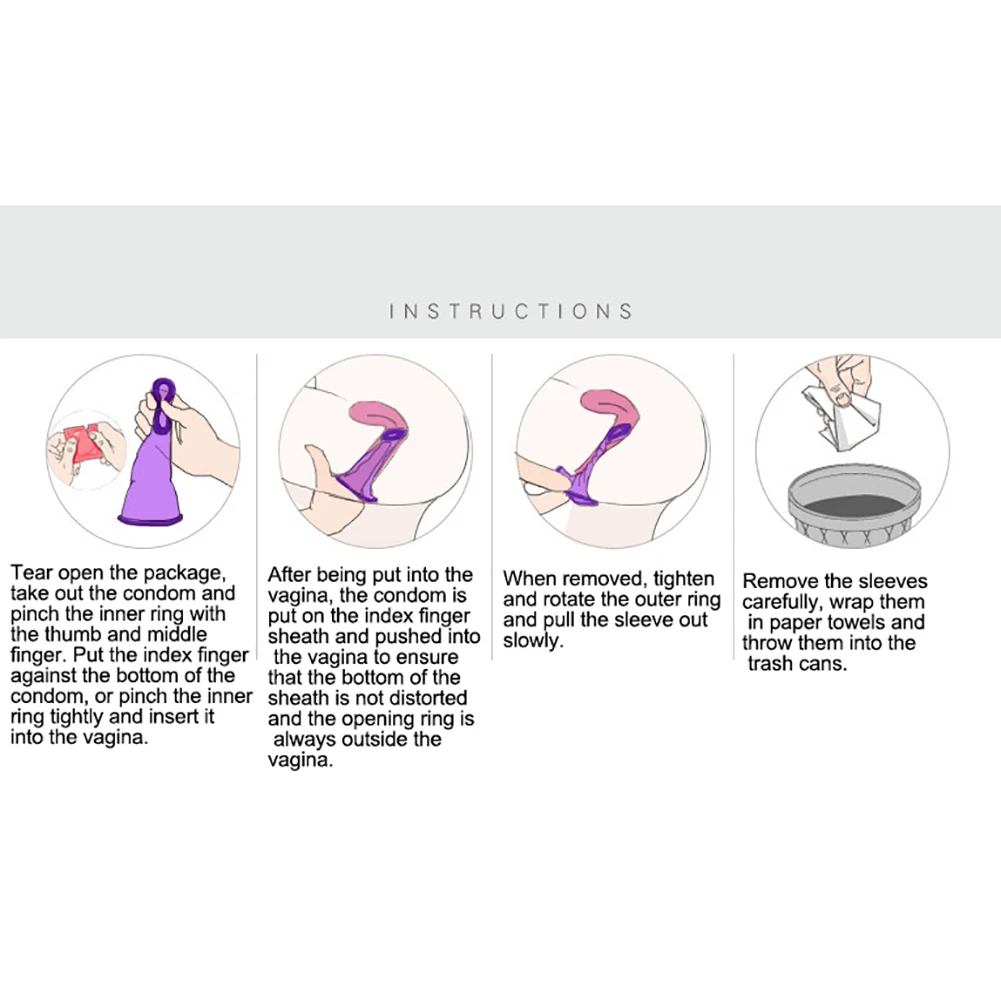 INSTRUCTIONS

Tear open the package, take out the condom and pinch the inner ring with the thumb and middle finger. Put the index finger against the bottom of the condom, or pinch the inner ring tightly and insert it into the vagina.

After being put into the vagina, the condom is put on the index finger sheath and pushed into the vagina to ensure that the bottom of the sheath is not distorted and the opening ring is always outside the vagina.

When removed, tighten and rotate the outer ring and pull the sleeve out slowly.

Remove the sleeves carefully, wrap them in paper towels and throw them into the trash cans.