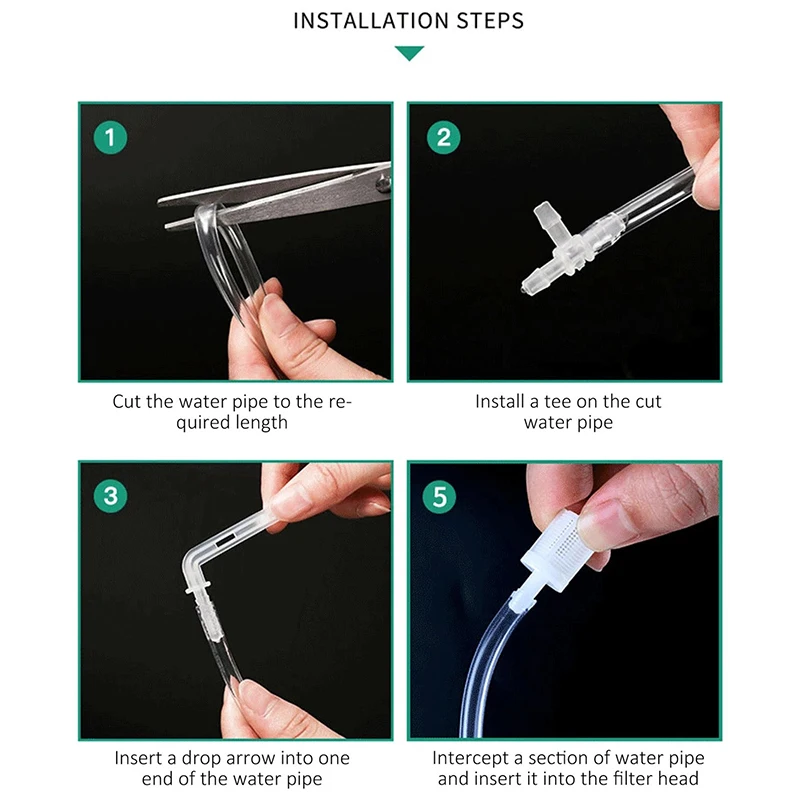 INSTALLATION STEPS

1

Cut the water pipe to the required length

2

Install a tee on the cut water pipe

3

Insert a drop arrow into one end of the water pipe

5

Intercept a section of water pipe and insert it into the filter head