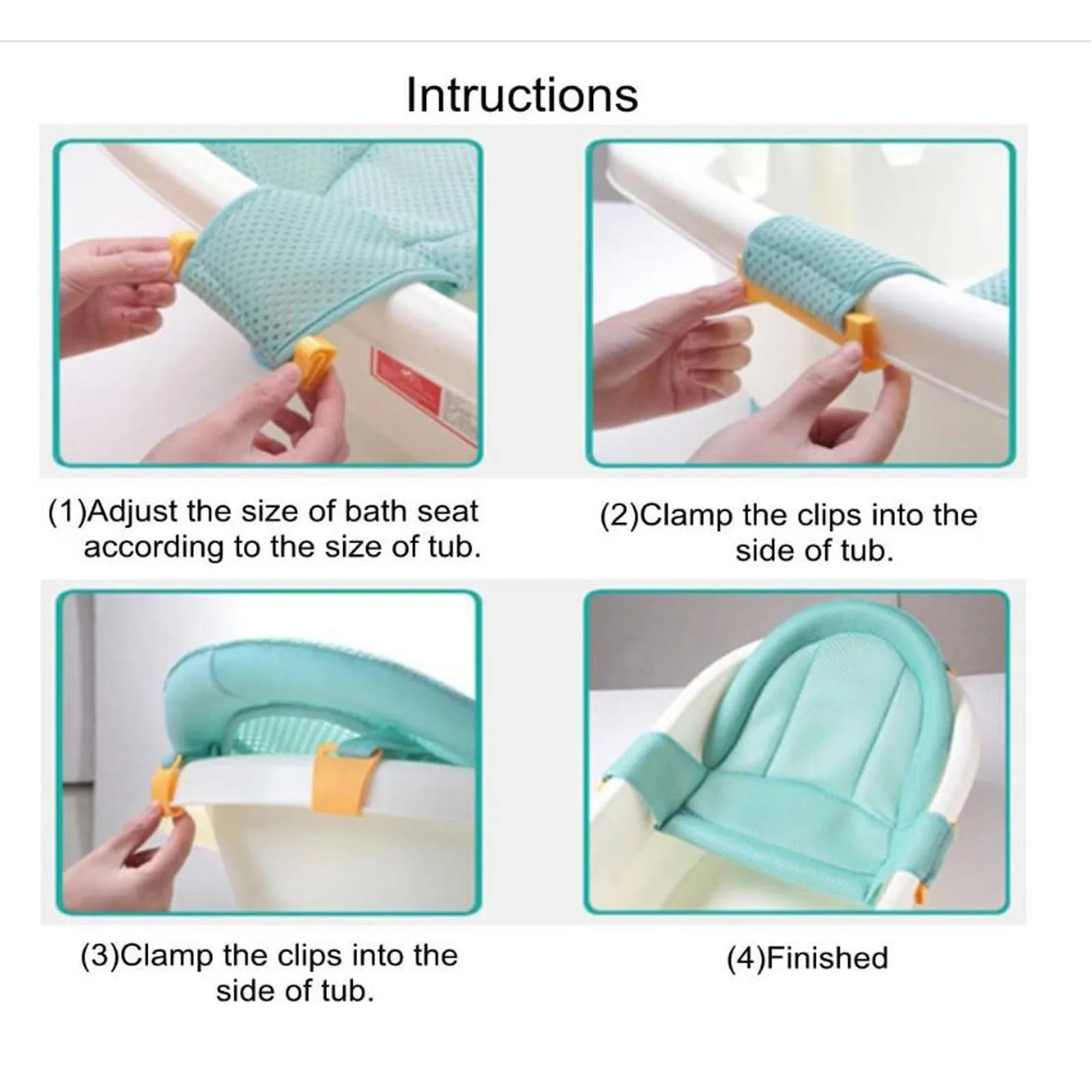 Intructions

(1)Adjust the size of bath seat according to the size of tub.

(2)Clamp the clips into the side of tub.

(3)Clamp the clips into the side of tub.

(4)Finished