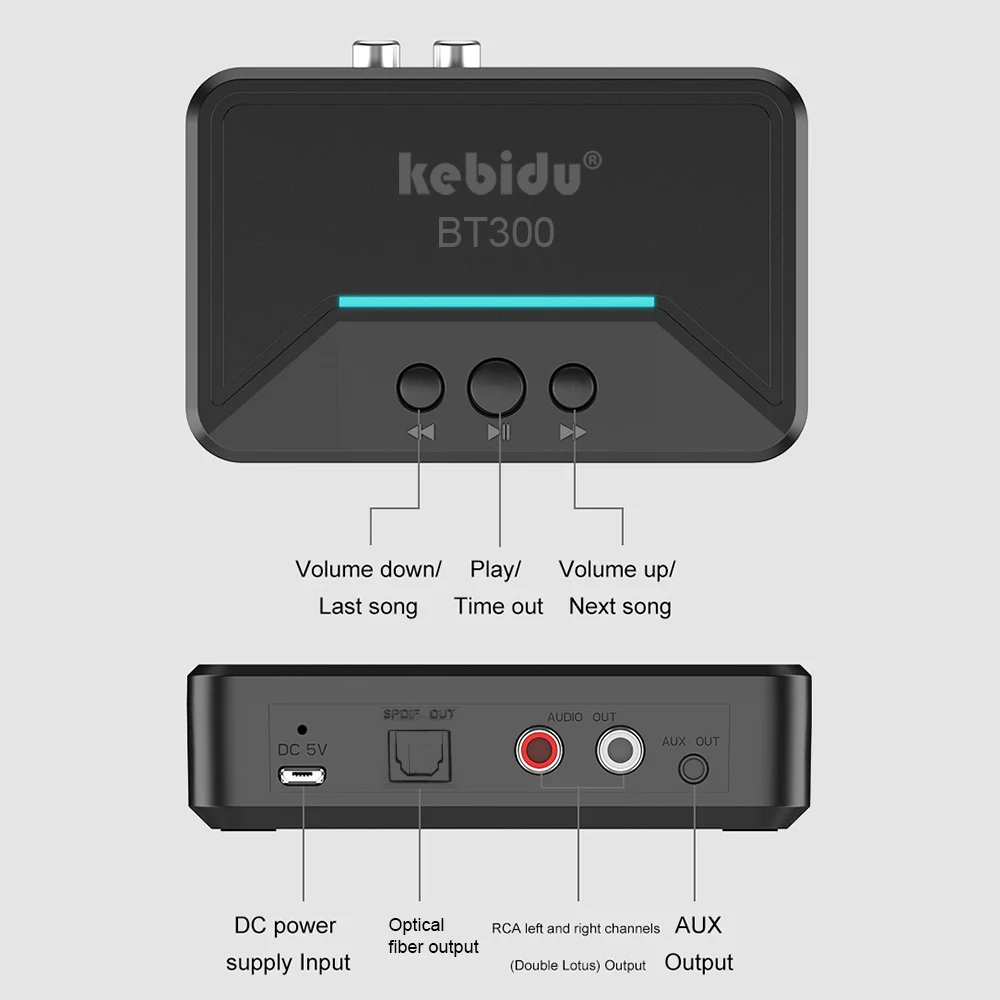 kebidu®
BT300

Volume down/
Last song

Play/
Time out

Volume up/
Next song

DC 5V

SPDIF OUT

AUDIO OUT

AUX OUT

DC power
supply Input

Optical
fiber output

RCA left and right channels
(Double Lotus) Output

AUX
Output