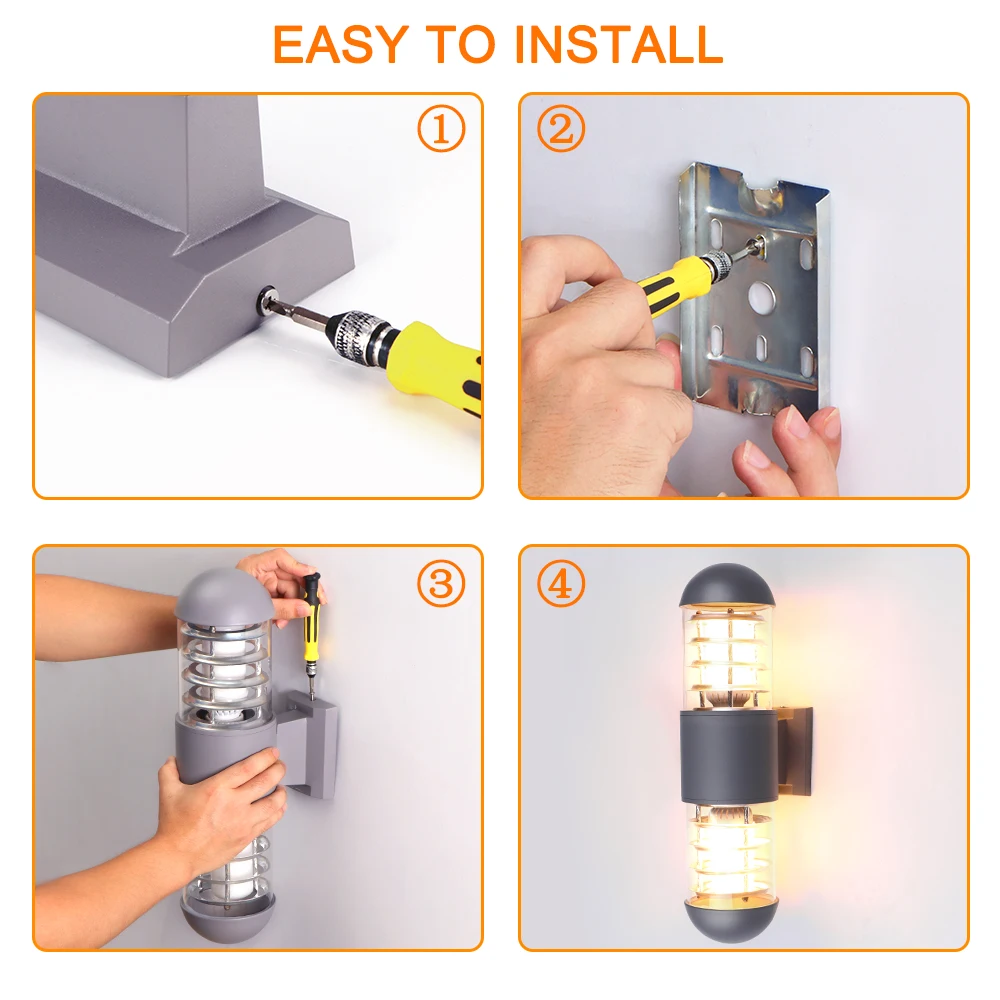 EASY TO INSTALL

①

②

③

④