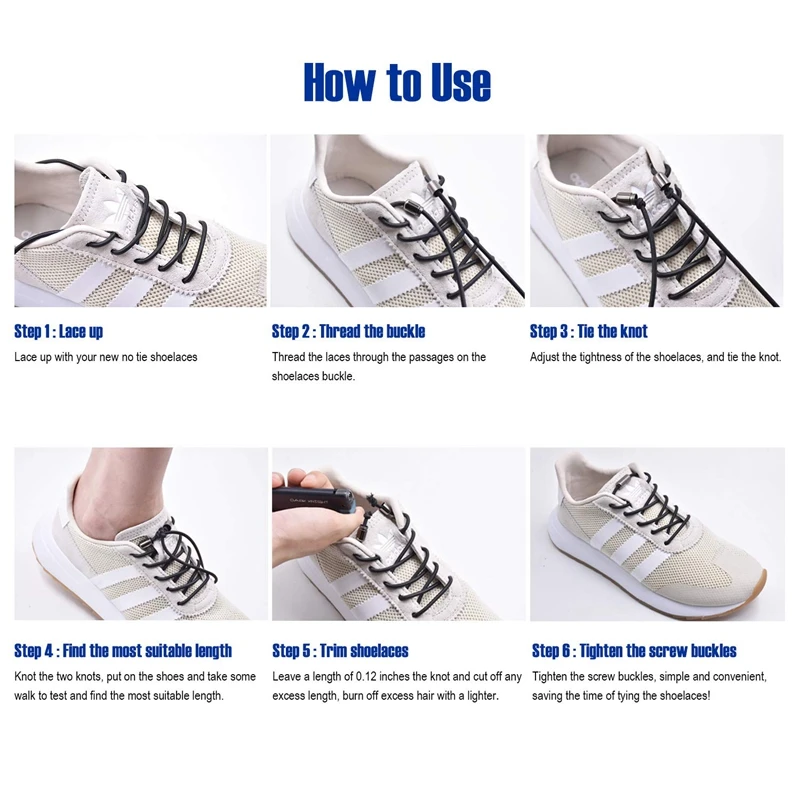 How to Use

Step 1 : Lace up
Lace up with your new no tie shoelaces

Step 2 : Thread the buckle
Thread the laces through the passages on the shoelaces buckle.

Step 3 : Tie the knot
Adjust the tightness of the shoelaces, and tie the knot.

Step 4 : Find the most suitable length
Knot the two knots, put on the shoes and take some walk to test and find the most suitable length.

Step 5 : Trim shoelaces
Leave a length of 0.12 inches the knot and cut off any excess length, burn off excess hair with a lighter.

Step 6 : Tighten the screw buckles
Tighten the screw buckles, simple and convenient, saving the time of tying the shoelaces!