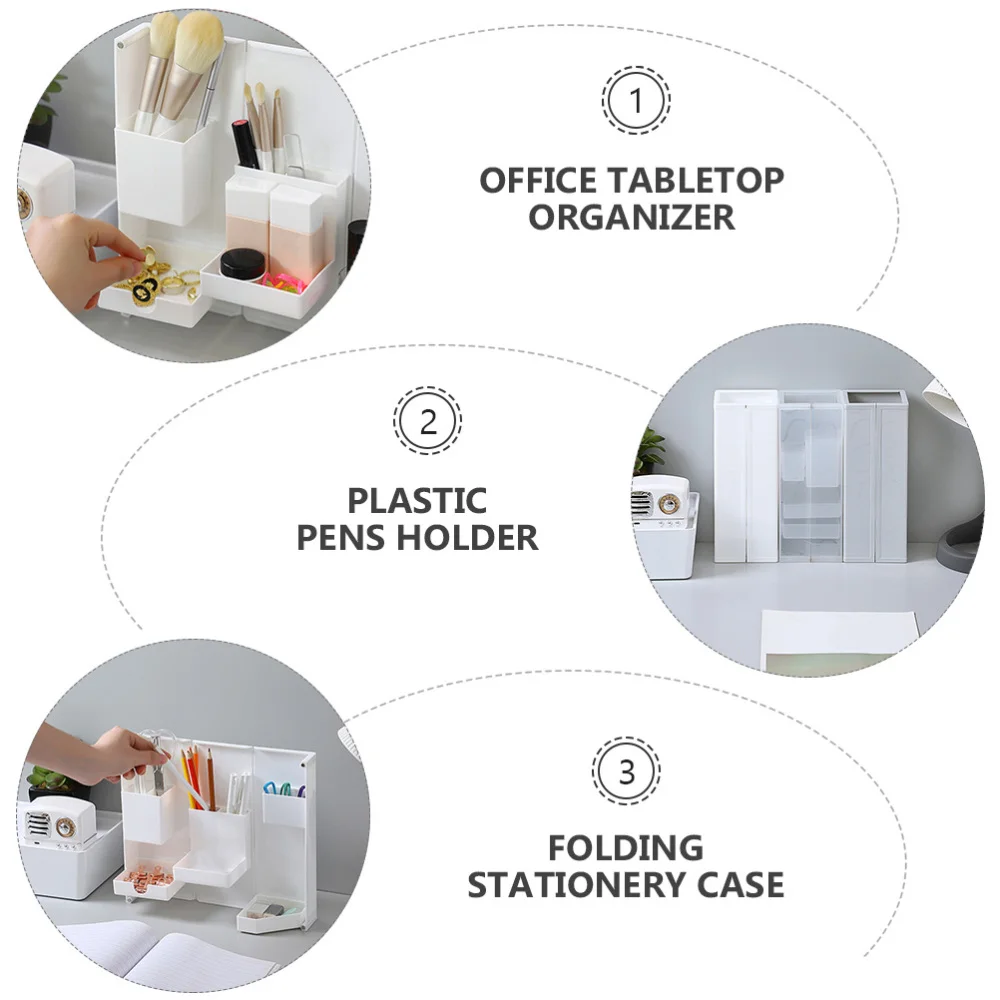 1

OFFICE TABLETOP ORGANIZER

2

PLASTIC PENS HOLDER

3

FOLDING STATIONERY CASE