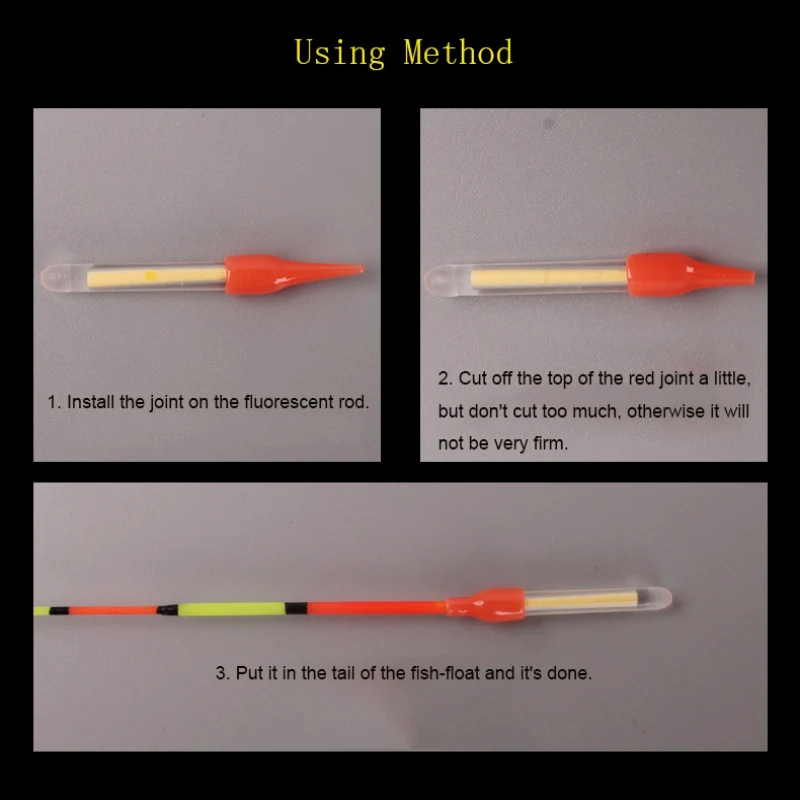 Using Method

1. Install the joint on the fluorescent rod.

2. Cut off the top of the red joint a little, but don't cut too much, otherwise it will not be very firm.

3. Put it in the tail of the fish-float and it's done.