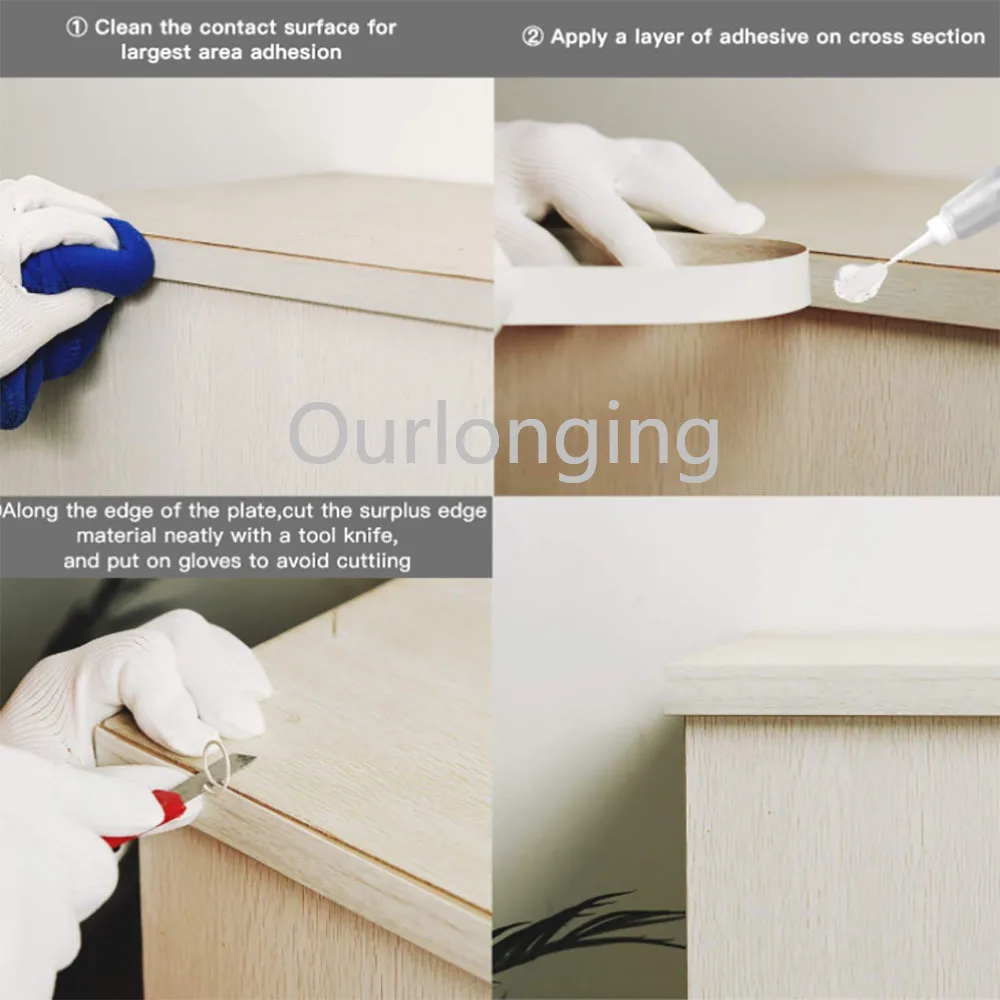 ① Clean the contact surface for largest area adhesion

② Apply a layer of adhesive on cross section

Ourlonging

Along the edge of the plate,cut the surplus edge material neatly with a tool knife, and put on gloves to avoid cuttiing