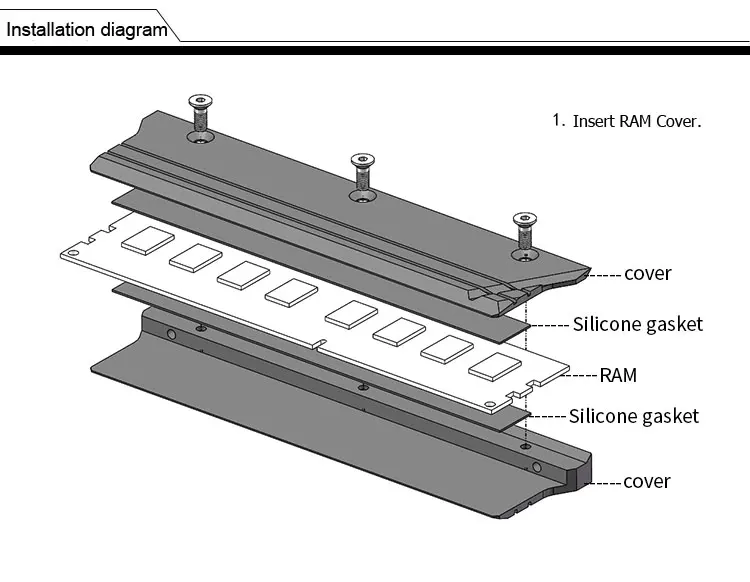 Installation diagram

1. Insert RAM Cover.

cover

Silicone gasket

RAM

Silicone gasket

cover