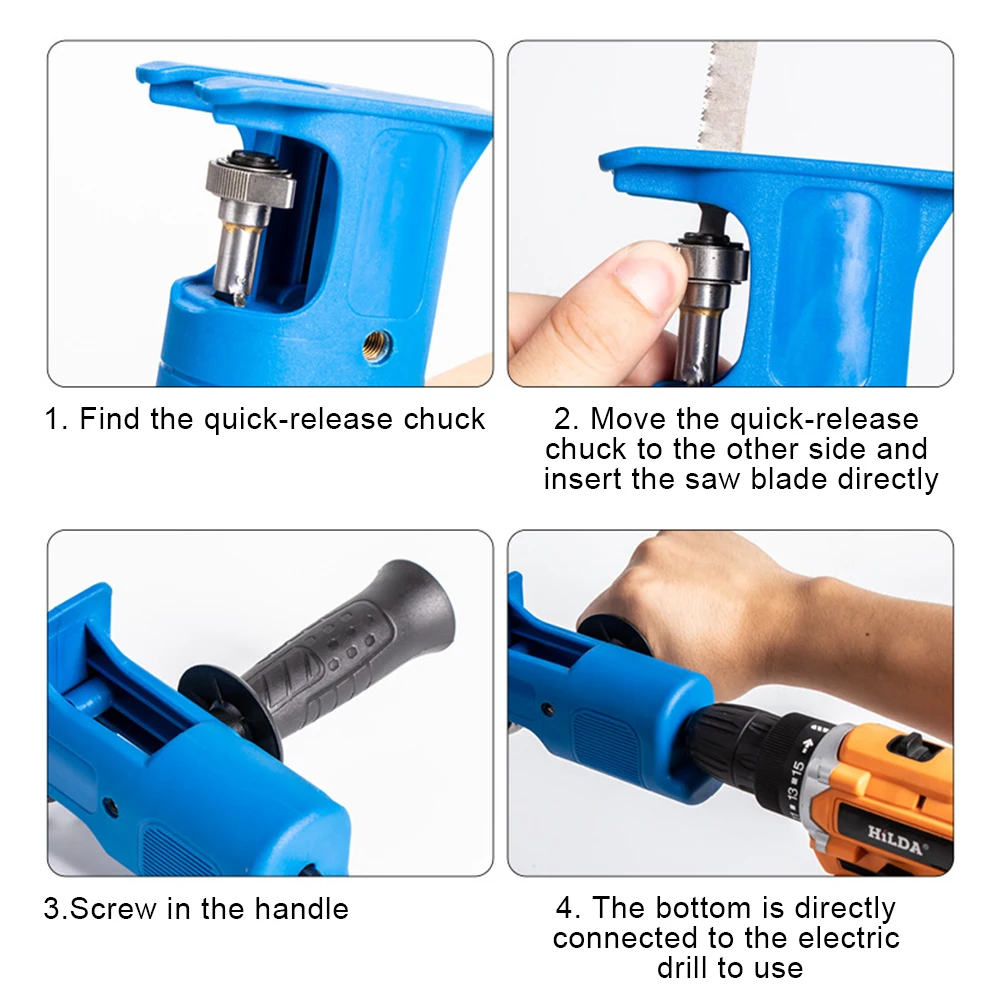 1. Find the quick-release chuck

2. Move the quick-release chuck to the other side and insert the saw blade directly

3.Screw in the handle

13 15

HiLDA

4. The bottom is directly connected to the electric drill to use