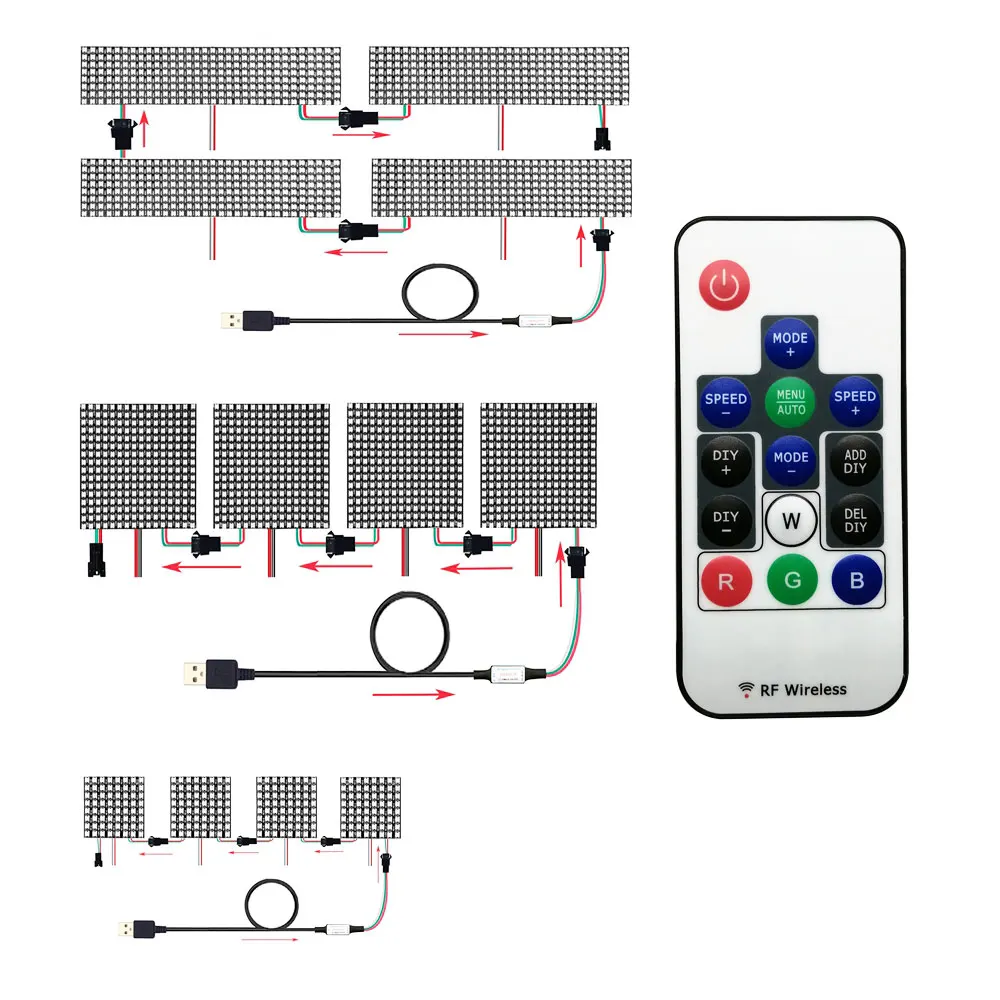 MODE
+
SPEED
−
MENU
AUTO
SPEED
+
DIY
+
MODE
−
ADD
DIY
DIY
−
W
DEL
DIY
R
G
B
RF Wireless