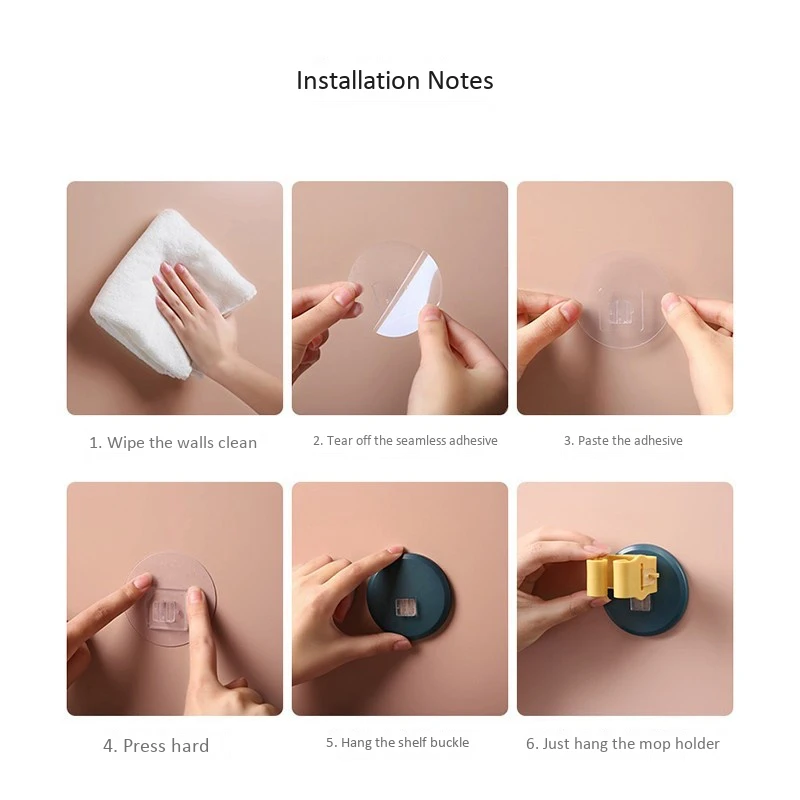 Installation Notes

1. Wipe the walls clean

2. Tear off the seamless adhesive

3. Paste the adhesive

4. Press hard

5. Hang the shelf buckle

6. Just hang the mop holder