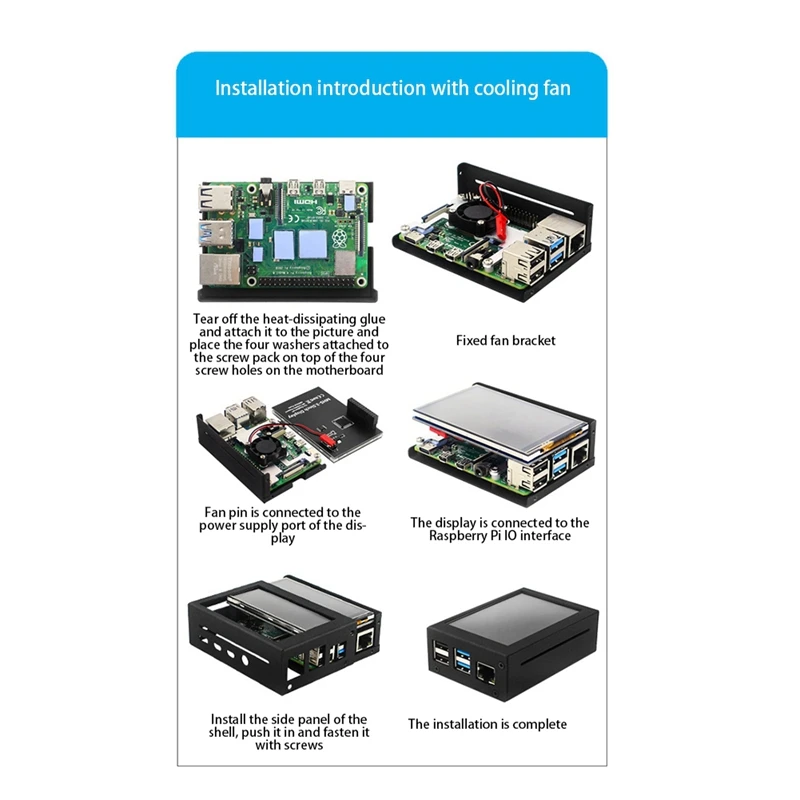 Installation introduction with cooling fan

Tear off the heat-dissipating glue and attach it to the picture and place the four washers attached to the screw pack on top of the four screw holes on the motherboard

Fixed fan bracket

Fan pin is connected to the power supply port of the display

The display is connected to the Raspberry Pi IO interface

Install the side panel of the shell, push it in and fasten it with screws

The installation is complete