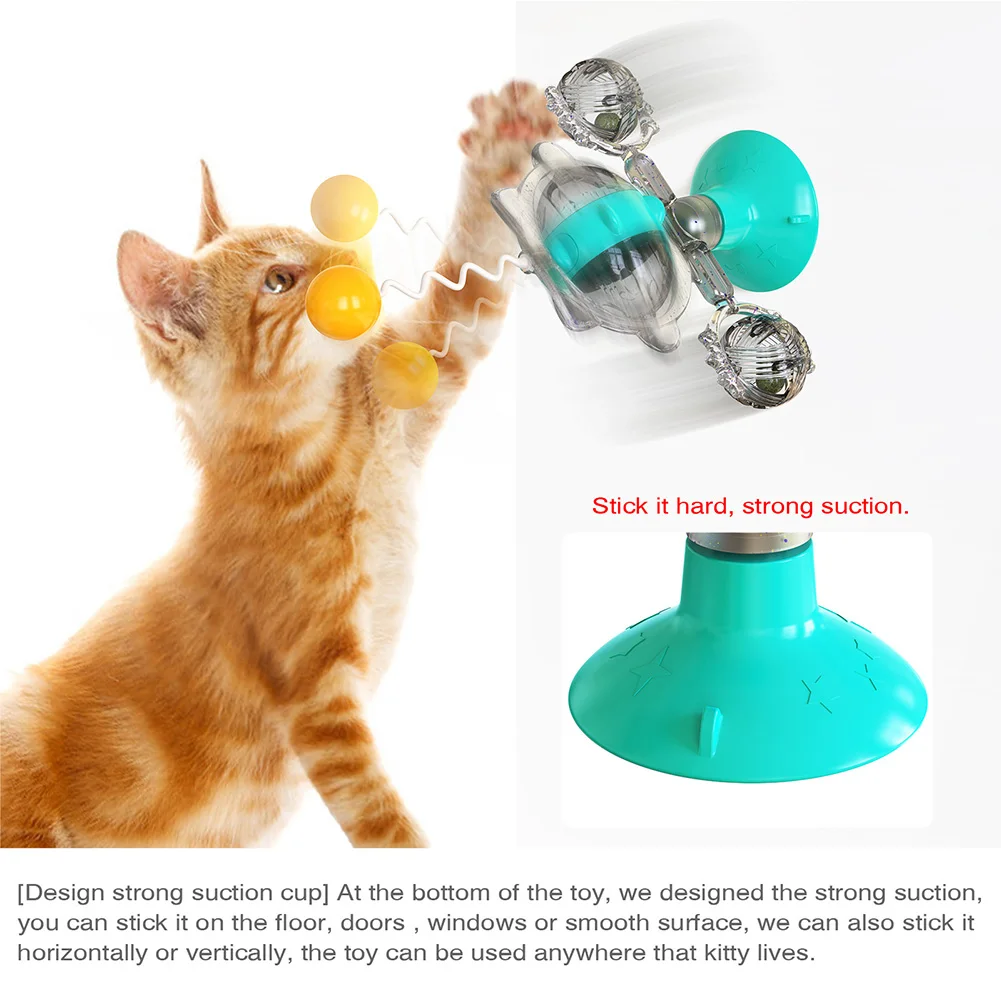 Stick it hard, strong suction.

[Design strong suction cup] At the bottom of the toy, we designed the strong suction, you can stick it on the floor, doors , windows or smooth surface, we can also stick it horizontally or vertically, the toy can be used anywhere that kitty lives.