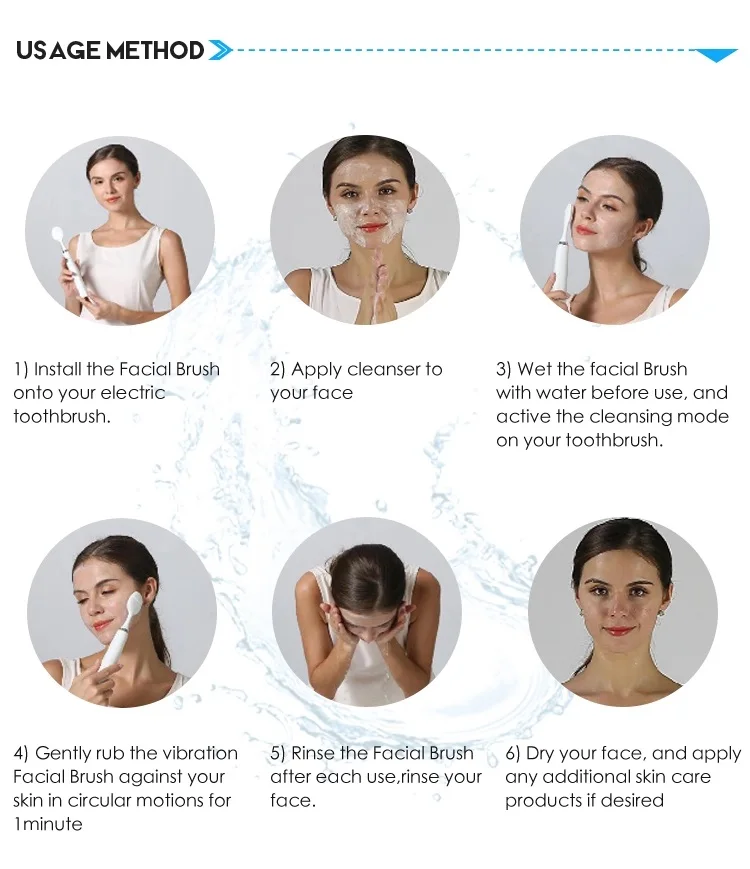 USAGE METHOD

1) Install the Facial Brush onto your electric toothbrush.

2) Apply cleanser to your face

3) Wet the facial Brush with water before use, and active the cleansing mode on your toothbrush.

4) Gently rub the vibration Facial Brush against your skin in circular motions for 1minute

5) Rinse the Facial Brush after each use,rinse your face.

6) Dry your face, and apply any additional skin care products if desired