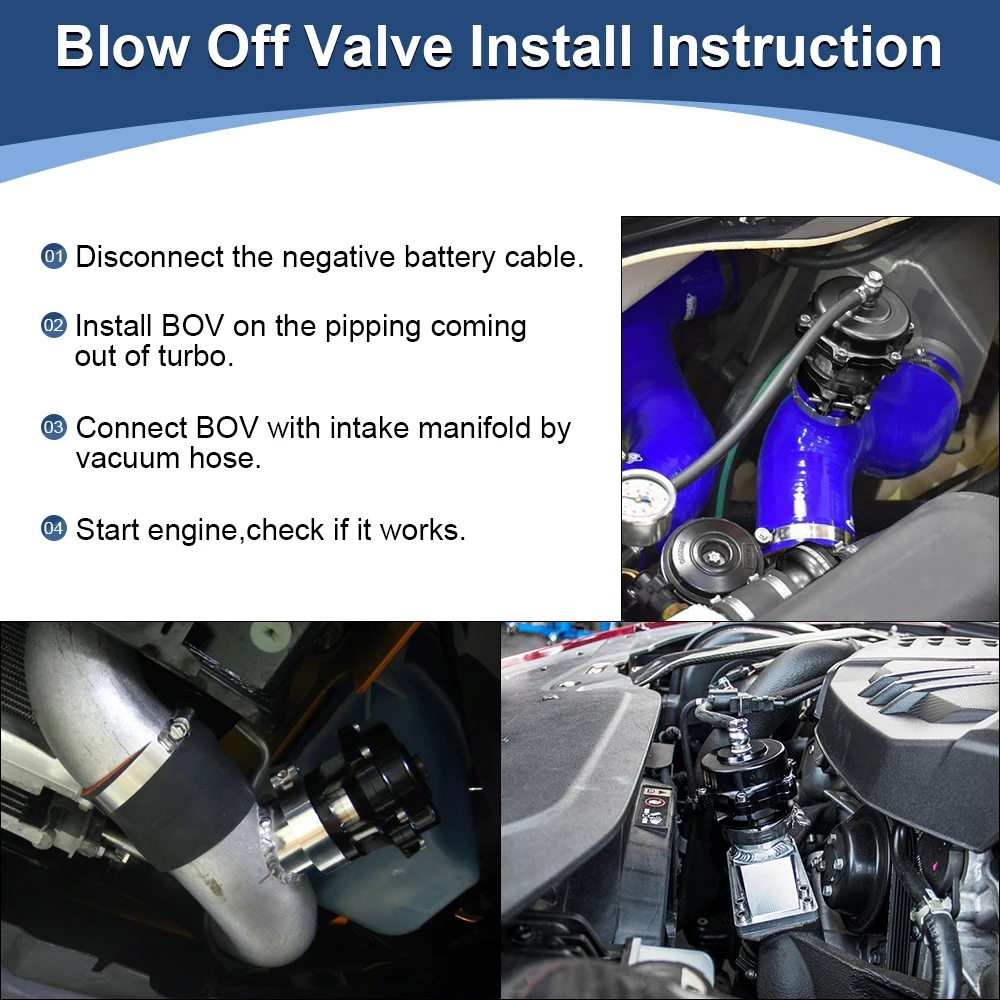 Blow Off Valve Install Instruction

01 Disconnect the negative battery cable.

02 Install BOV on the pipping coming out of turbo.

03 Connect BOV with intake manifold by vacuum hose.

04 Start engine,check if it works.