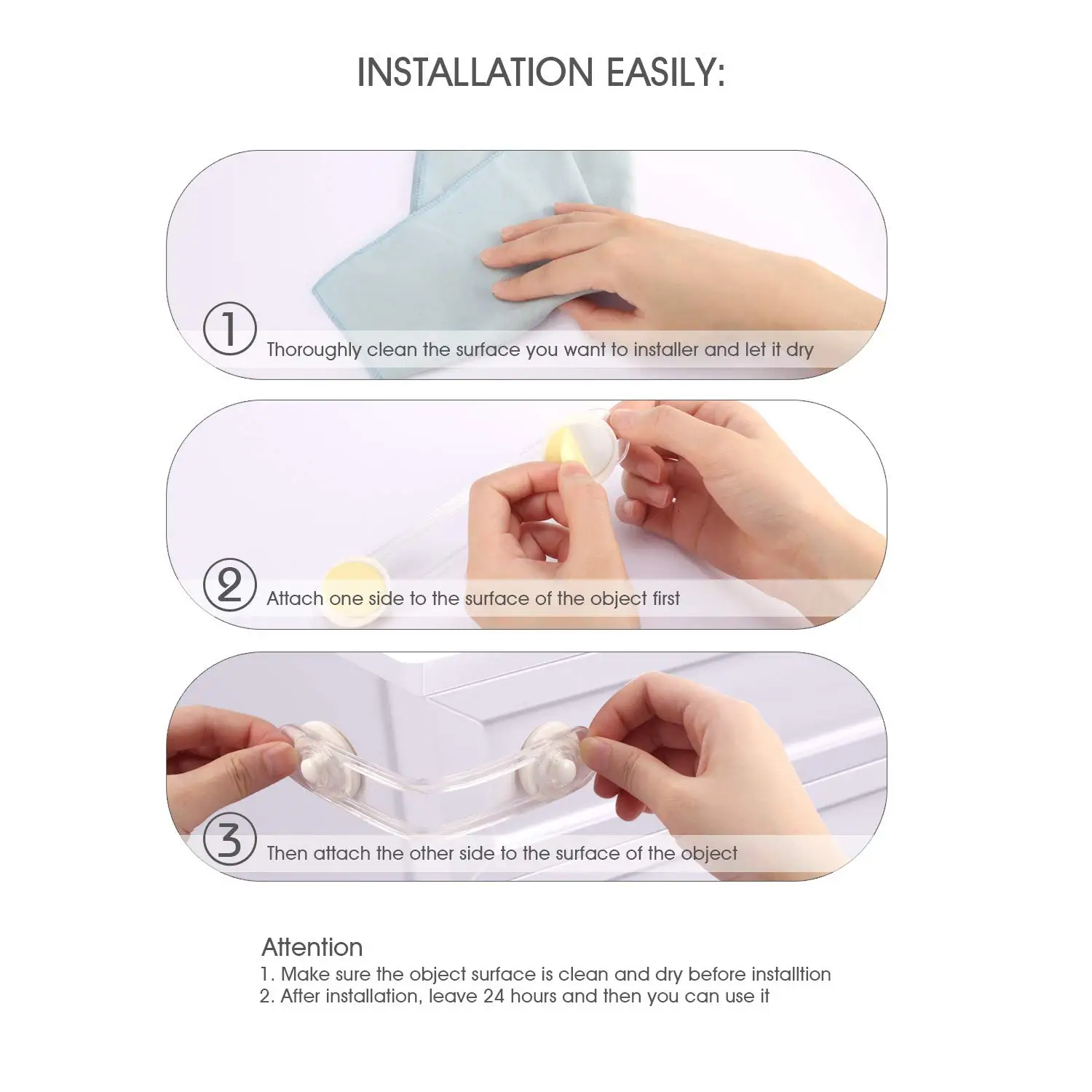 INSTALLATION EASILY:

① Thoroughly clean the surface you want to installer and let it dry

② Attach one side to the surface of the object first

③ Then attach the other side to the surface of the object

Attention
1. Make sure the object surface is clean and dry before installtion
2. After installation, leave 24 hours and then you can use it