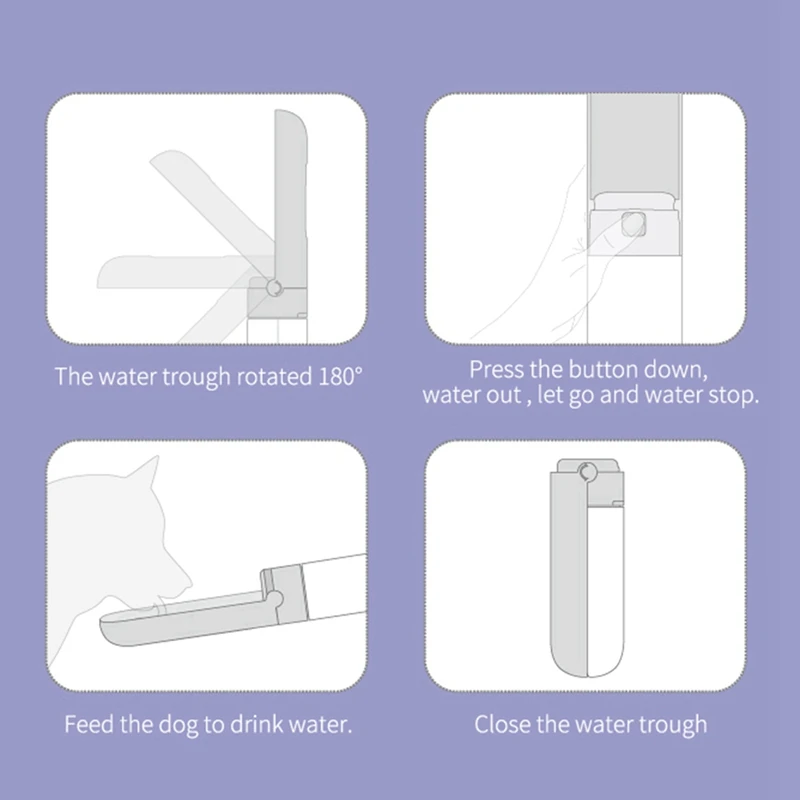 The water trough rotated 180°

Press the button down, water out , let go and water stop.

Feed the dog to drink water.

Close the water trough